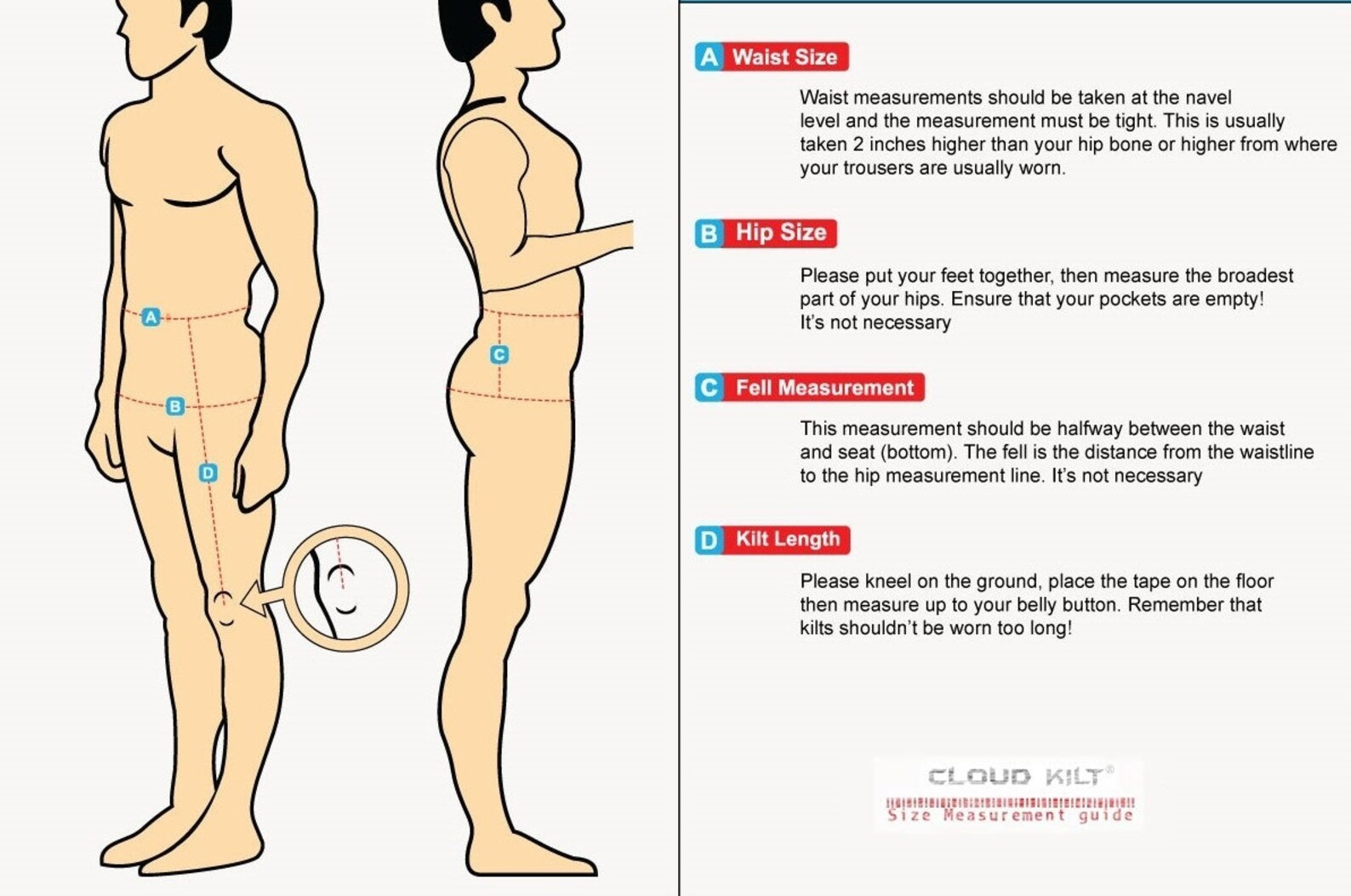 A
B
D
C

A Waist Size

Waist measurements should be taken at the navel level and the measurement must be tight. This is usually taken 2 inches higher than your hip bone or higher from where your trousers are usually worn.

B Hip Size

Please put your feet together, then measure the broadest part of your hips. Ensure that your pockets are empty! It's not necessary

C Fell Measurement

This measurement should be halfway between the waist and seat (bottom). The fell is the distance from the waistline to the hip measurement line. It's not necessary

D Kilt Length

Please kneel on the ground, place the tape on the floor then measure up to your belly button. Remember that kilts shouldn't be worn too long!

CLOUD KILT®
Size Measurement guide