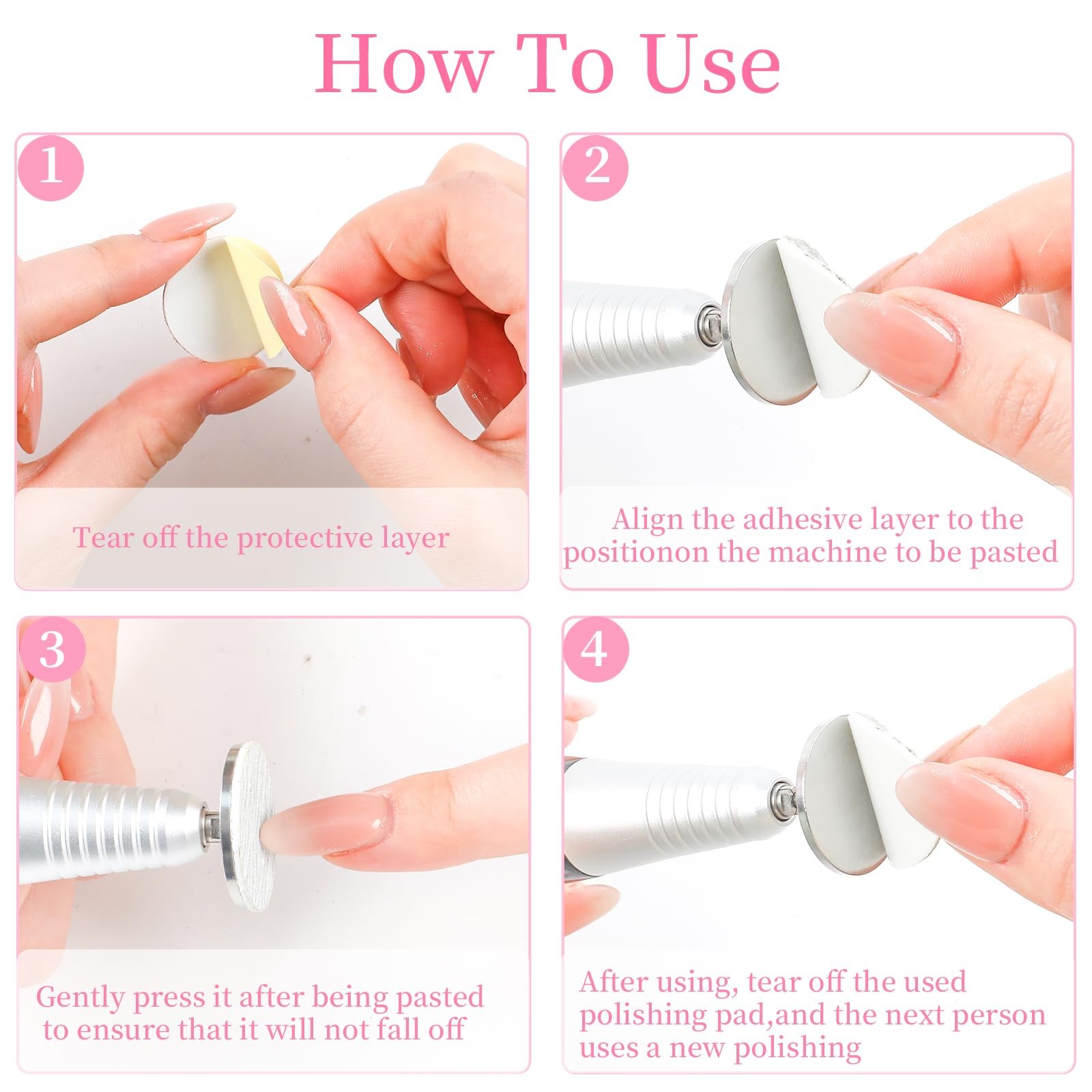 How To Use

1

Tear off the protective layer

2

Align the adhesive layer to the positionon the machine to be pasted

3

Gently press it after being pasted to ensure that it will not fall off

4

After using, tear off the used polishing pad,and the next person uses a new polishing