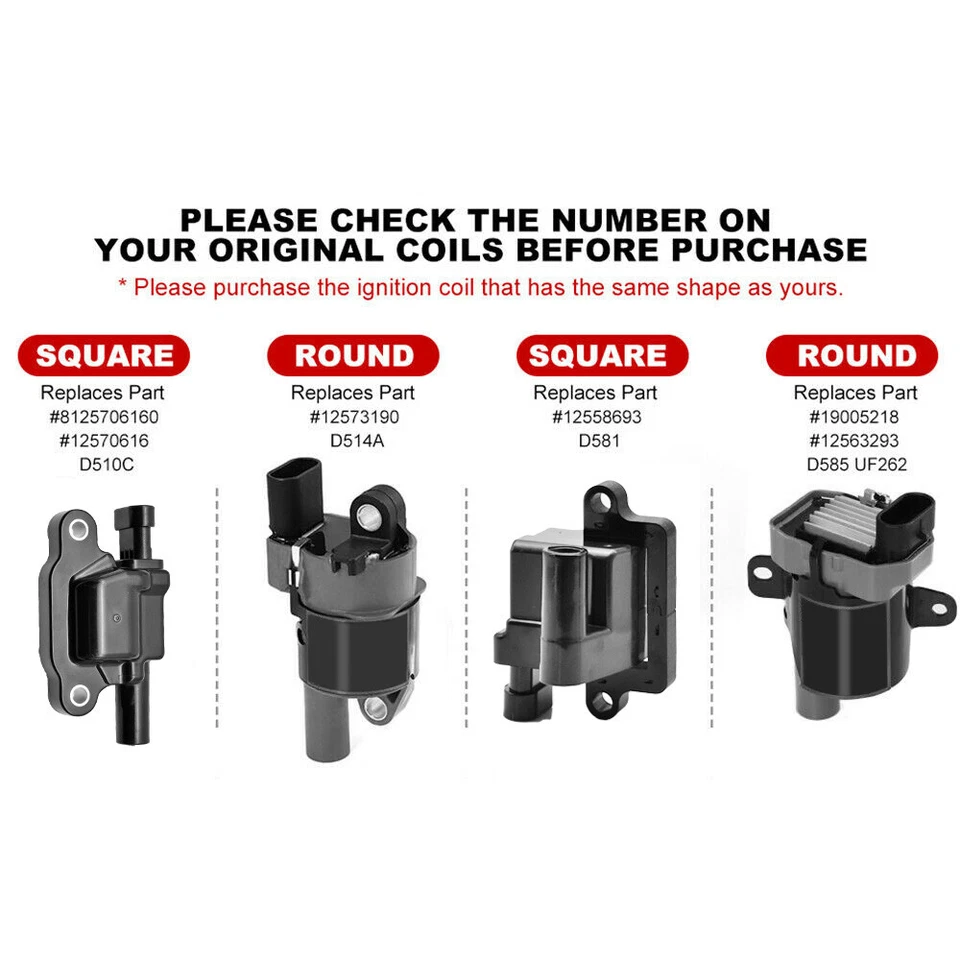 PLEASE CHECK THE NUMBER ON
YOUR ORIGINAL COILS BEFORE PURCHASE
* Please purchase the ignition coil that has the same shape as yours.

SQUARE
Replaces Part
#8125706160
#12570616
D510C

ROUND
Replaces Part
#12573190
D514A

SQUARE
Replaces Part
#12558693
D581

ROUND
Replaces Part
#19005218
#12563293
D585 UF262