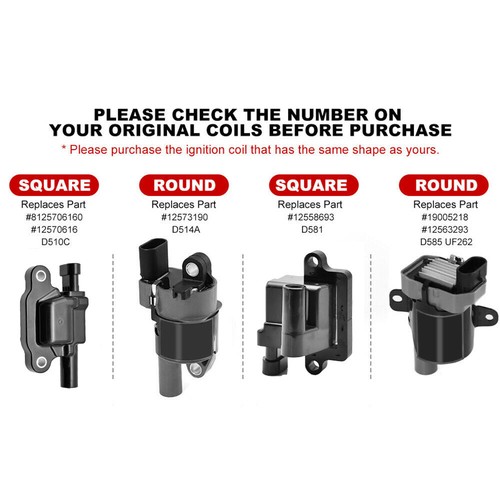 PLEASE CHECK THE NUMBER ON YOUR ORIGINAL COILS BEFORE PURCHASE

* Please purchase the ignition coil that has the same shape as yours.

SQUARE
Replaces Part
#8125706160
#12570616
D510C

ROUND
Replaces Part
#12573190
D514A

SQUARE
Replaces Part
#12558693
D581

ROUND
Replaces Part
#19005218
#12563293
D585 UF262