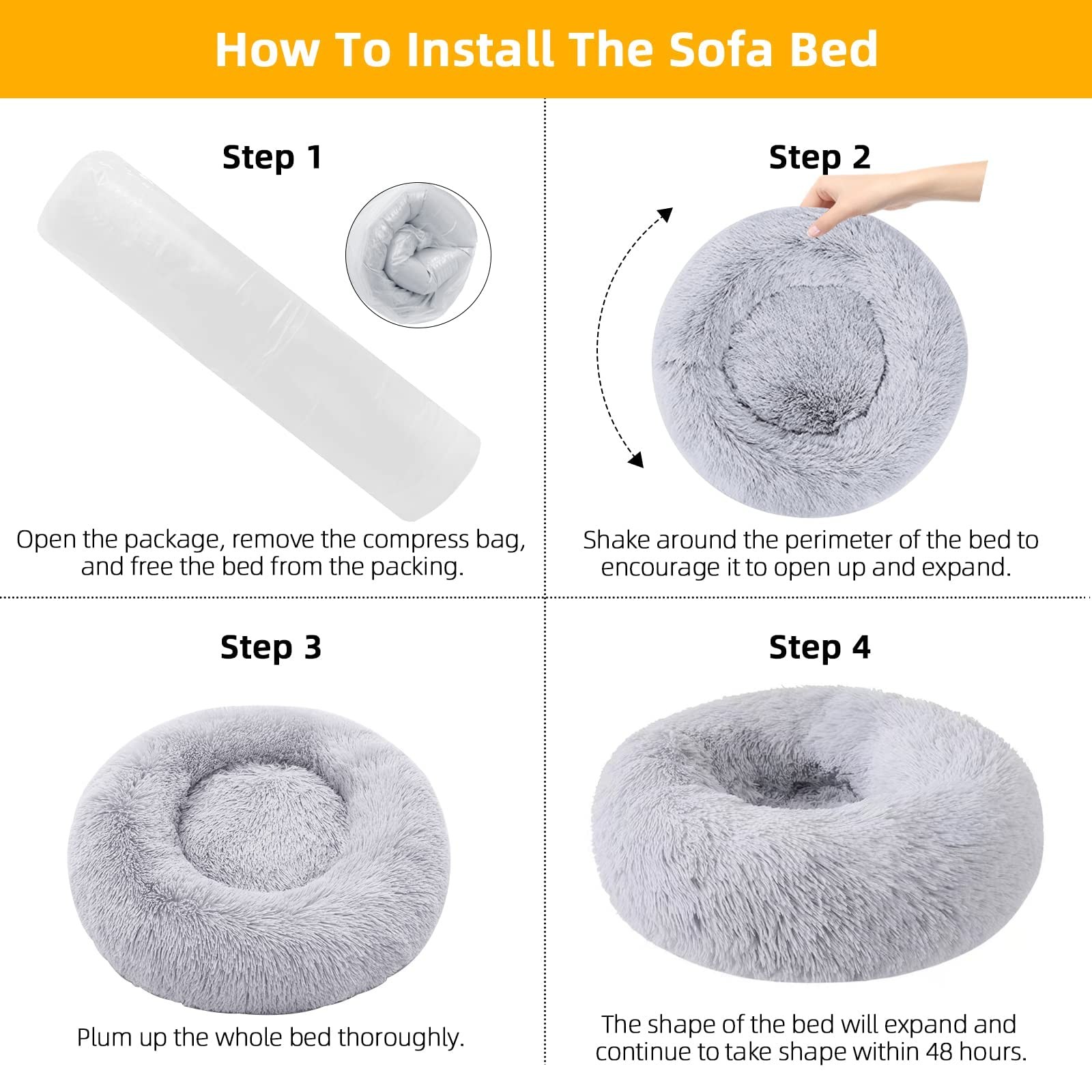 How To Install The Sofa Bed

Step 1

Open the package, remove the compress bag, and free the bed from the packing.

Step 2

Shake around the perimeter of the bed to encourage it to open up and expand.

Step 3

Plum up the whole bed thoroughly.

Step 4

The shape of the bed will expand and continue to take shape within 48 hours.