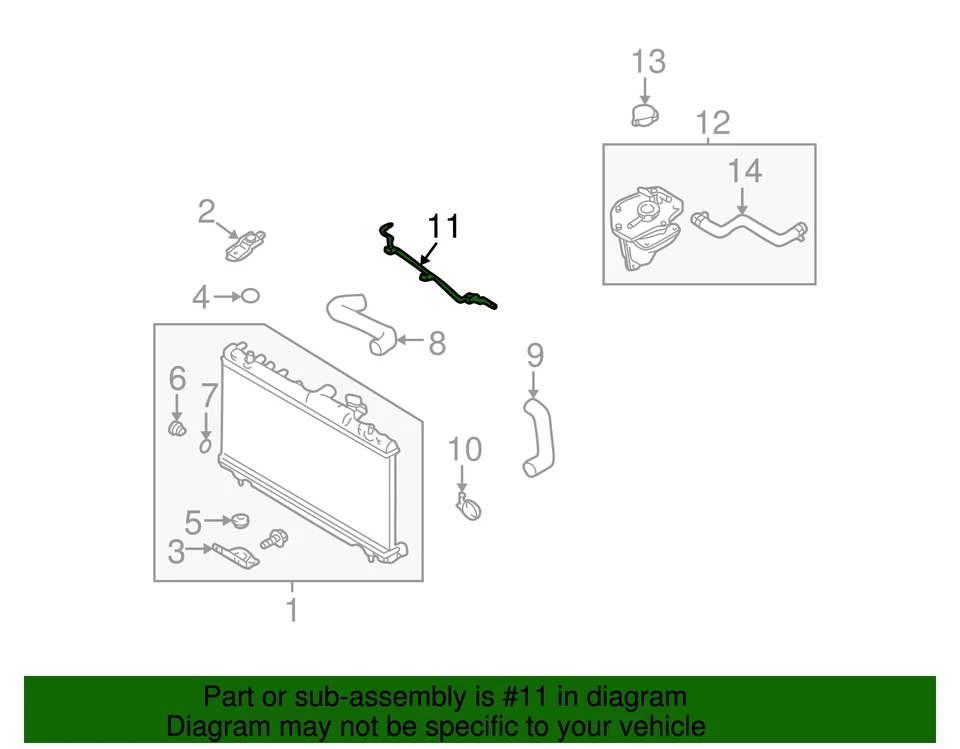 13
12
14
2
11
4
8
9
6
7
10
5
3
1

Part or sub-assembly is #11 in diagram
Diagram may not be specific to your vehicle