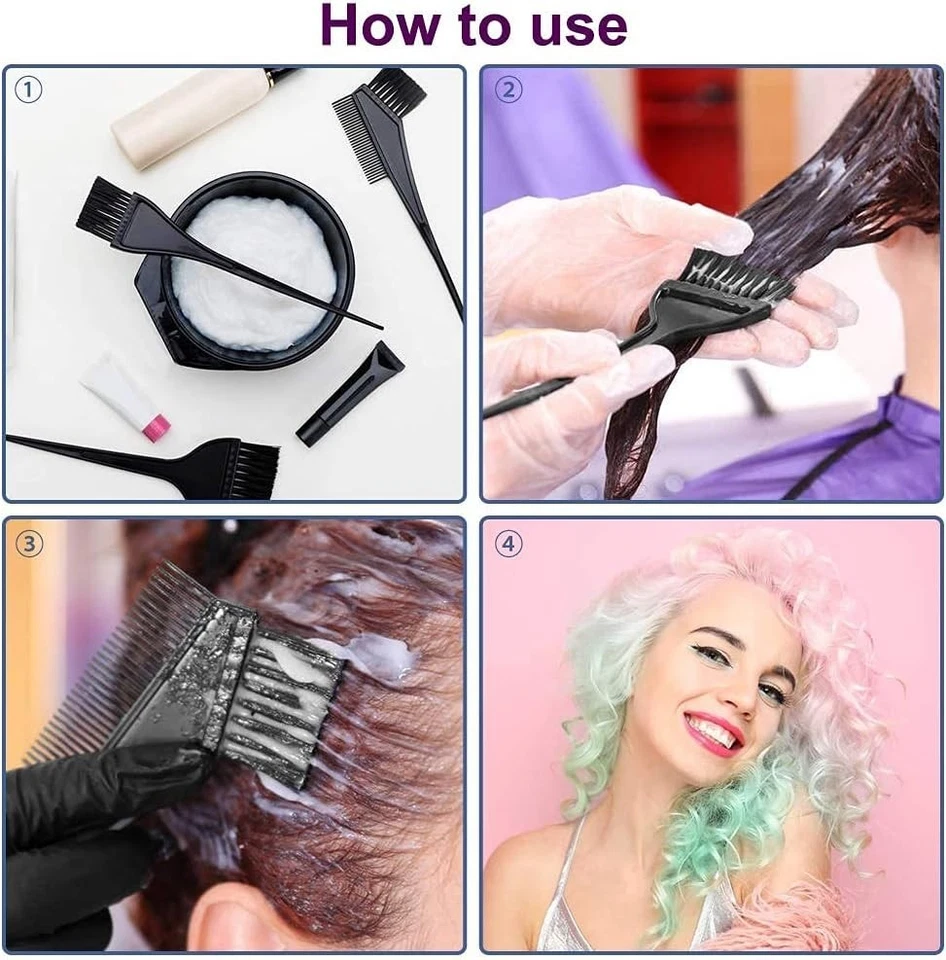 How to use

①

②

③

④