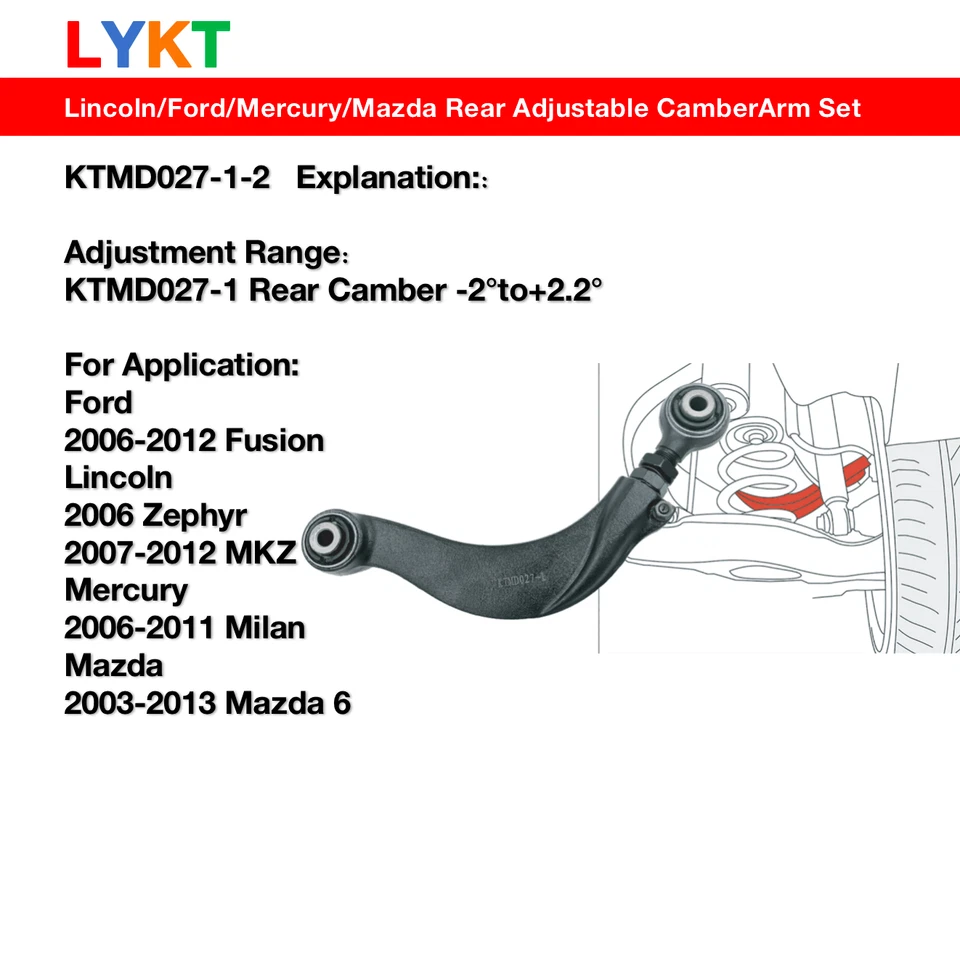 LYKT

Lincoln/Ford/Mercury/Mazda Rear Adjustable CamberArm Set

KTMD027-1-2 Explanation::

Adjustment Range:
KTMD027-1 Rear Camber -2°to+2.2°

For Application:
Ford
2006-2012 Fusion
Lincoln
2006 Zephyr
2007-2012 MKZ
Mercury
2006-2011 Milan
Mazda
2003-2013 Mazda 6

KTMD027-1