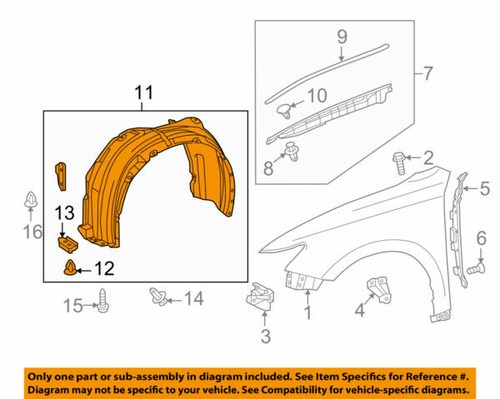 9
7
10
11
8
2
5
13
16
6
12
15
14
1
4
3

Only one part or sub-assembly in diagram included. See Item Specifics for Reference #.
Diagram may not be specific to your vehicle. See Compatibility for vehicle-specific diagrams.