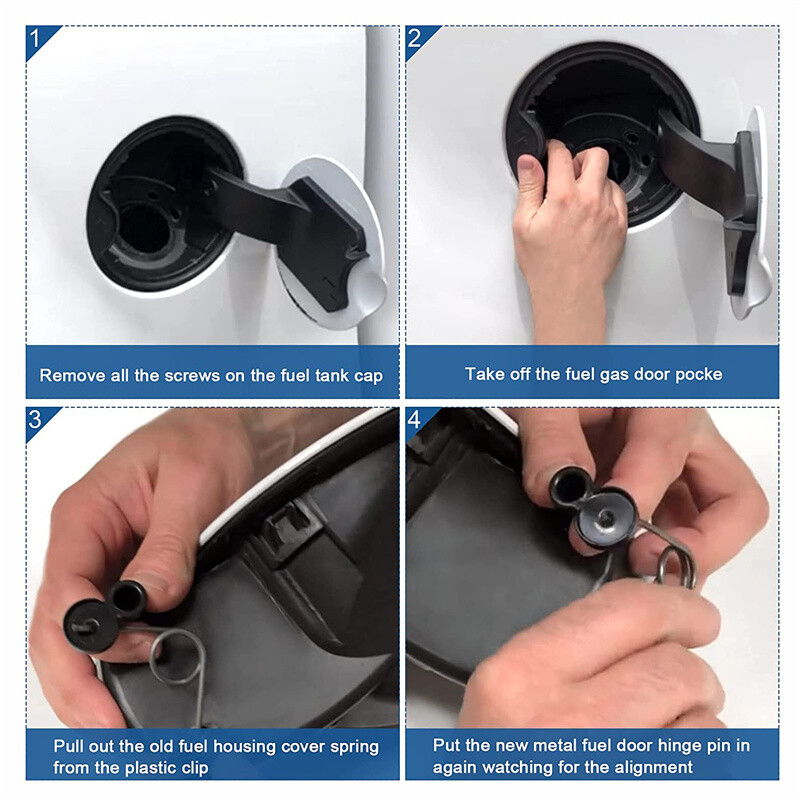 1

Remove all the screws on the fuel tank cap

2

Take off the fuel gas door pocke

3

Pull out the old fuel housing cover spring from the plastic clip

4

Put the new metal fuel door hinge pin in again watching for the alignment