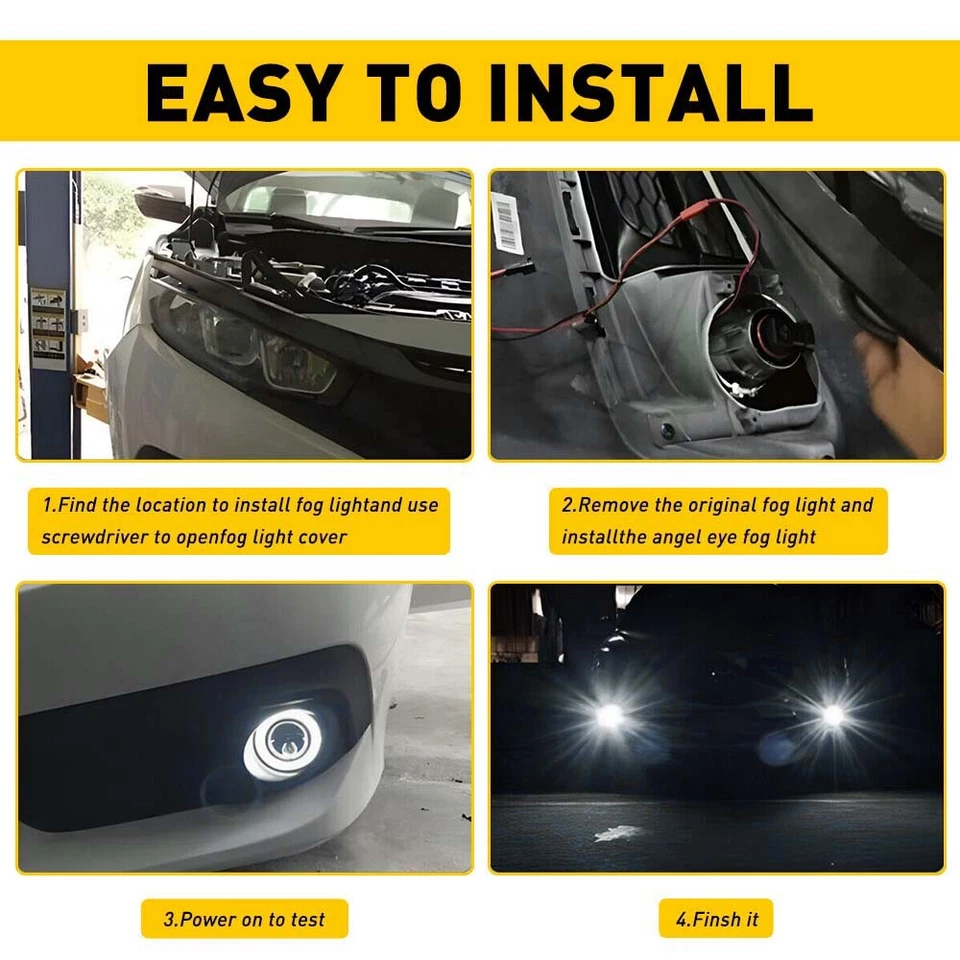 EASY TO INSTALL

1.Find the location to install fog lightand use screwdriver to openfog light cover

2.Remove the original fog light and installthe angel eye fog light

3.Power on to test

4.Finsh it