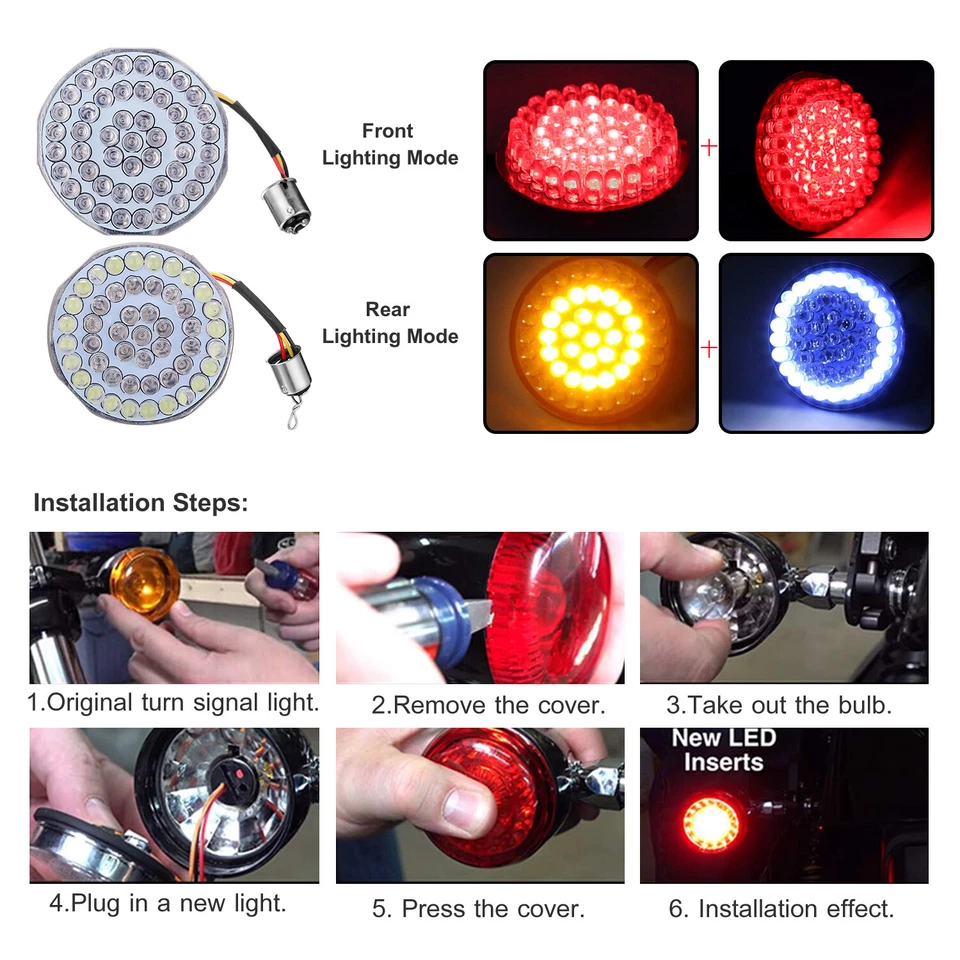 Front Lighting Mode

+

Rear Lighting Mode

+

Installation Steps:

1.Original turn signal light.

2.Remove the cover.

3.Take out the bulb.

4.Plug in a new light.

5. Press the cover.

New LED Inserts

6. Installation effect.