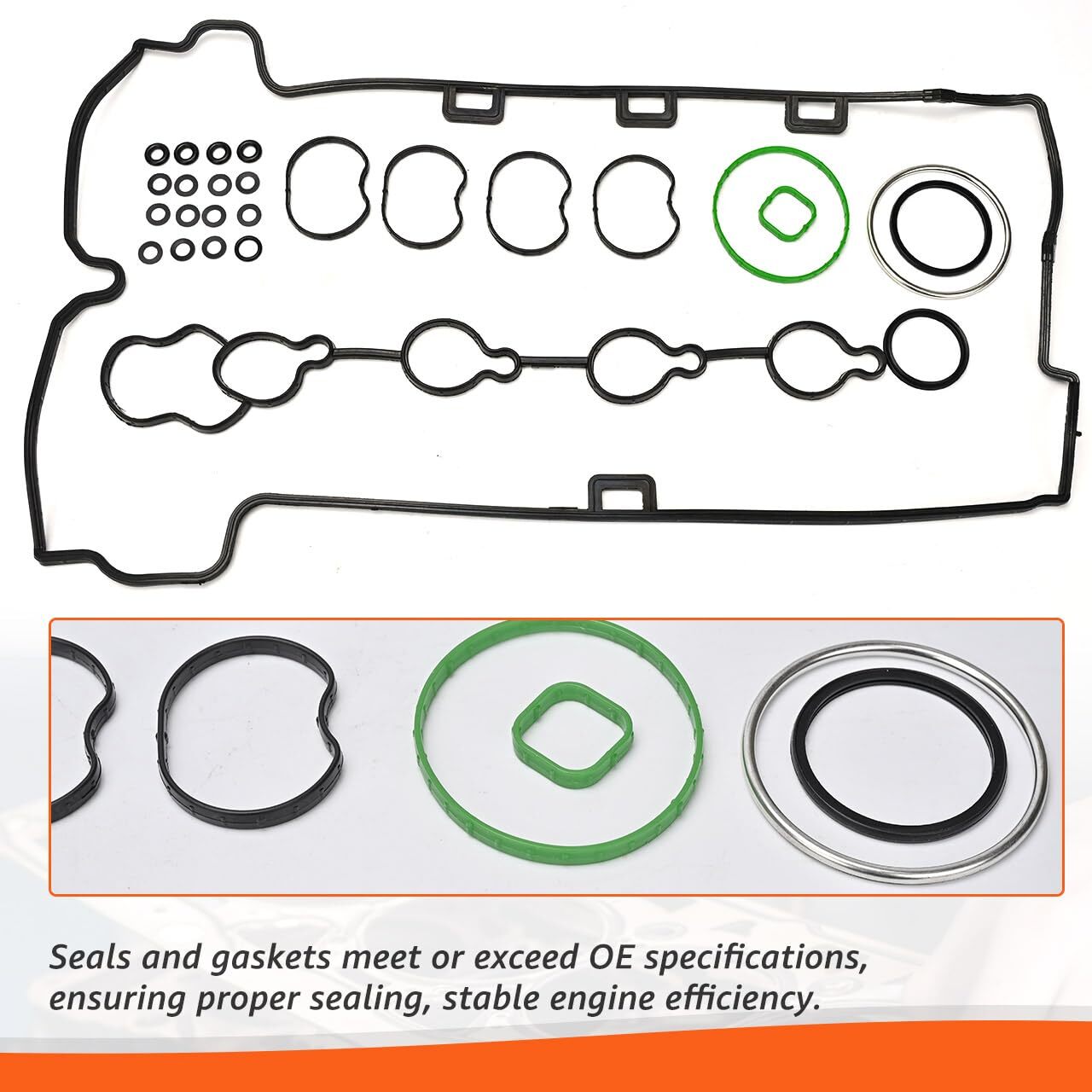 Seals and gaskets meet or exceed OE specifications, ensuring proper sealing, stable engine efficiency.