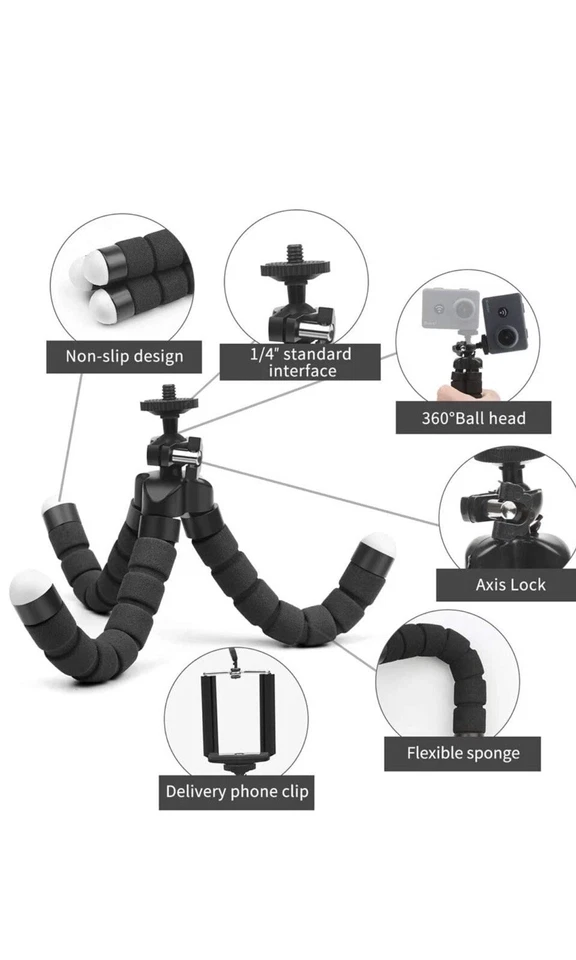 Non-slip design

1/4" standard interface

360°Ball head

Axis Lock

Flexible sponge

Delivery phone clip