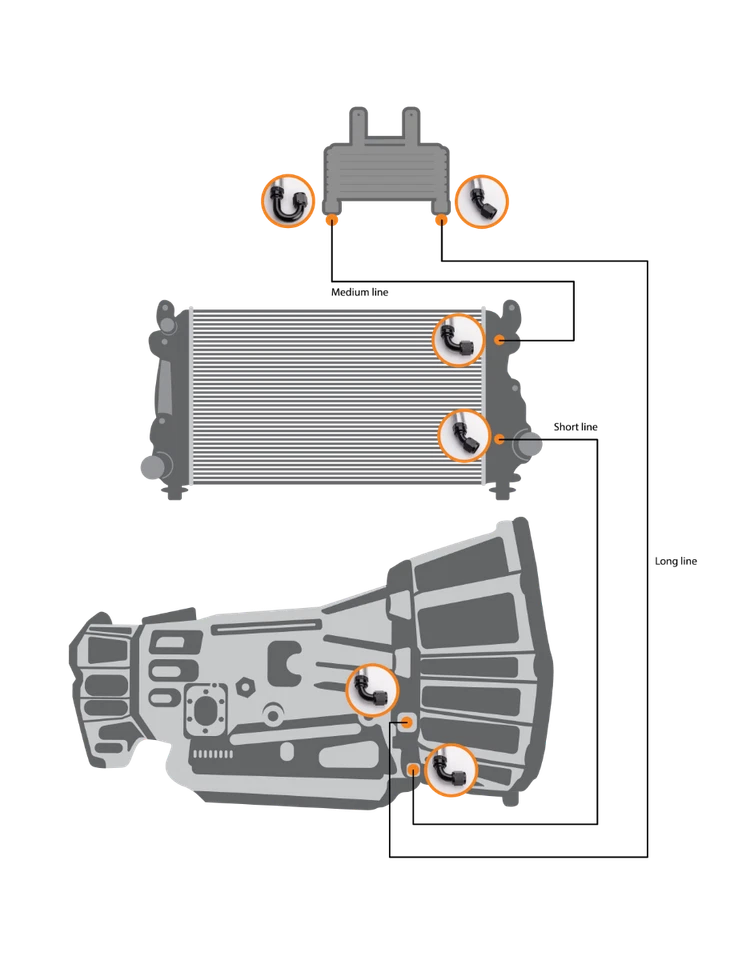 Medium line

Short line

Long line