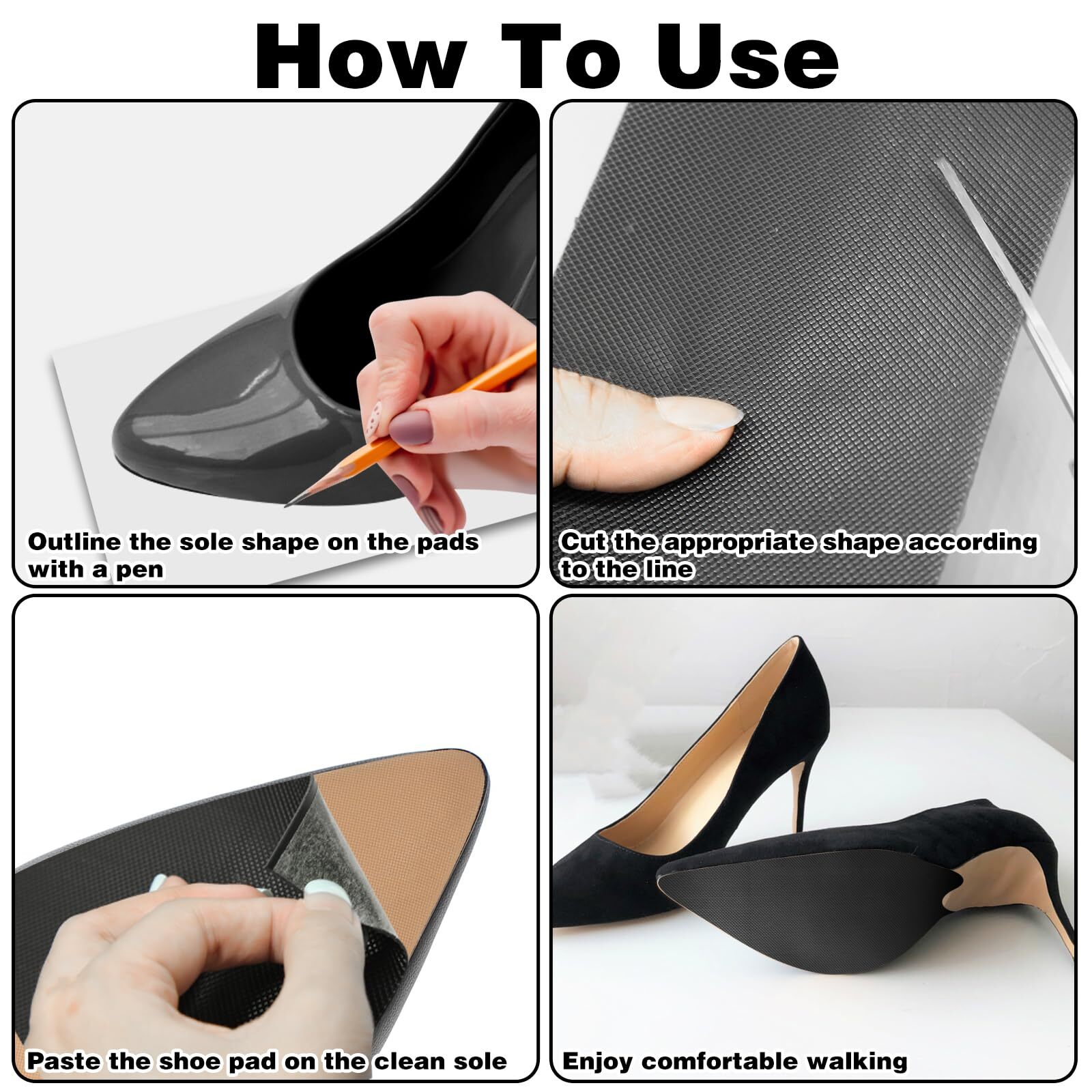 How To Use

Outline the sole shape on the pads with a pen

Cut the appropriate shape according to the line

Paste the shoe pad on the clean sole

Enjoy comfortable walking