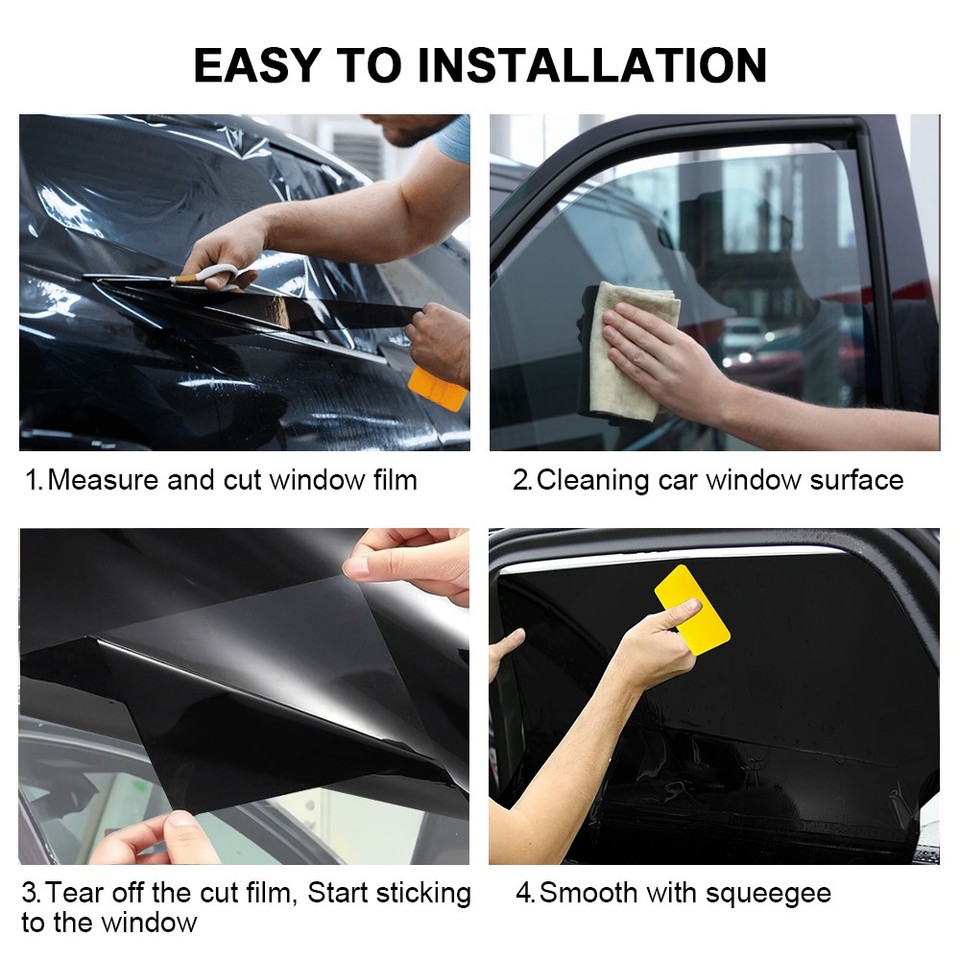 EASY TO INSTALLATION

1.Measure and cut window film

2.Cleaning car window surface

3.Tear off the cut film, Start sticking to the window

4.Smooth with squeegee