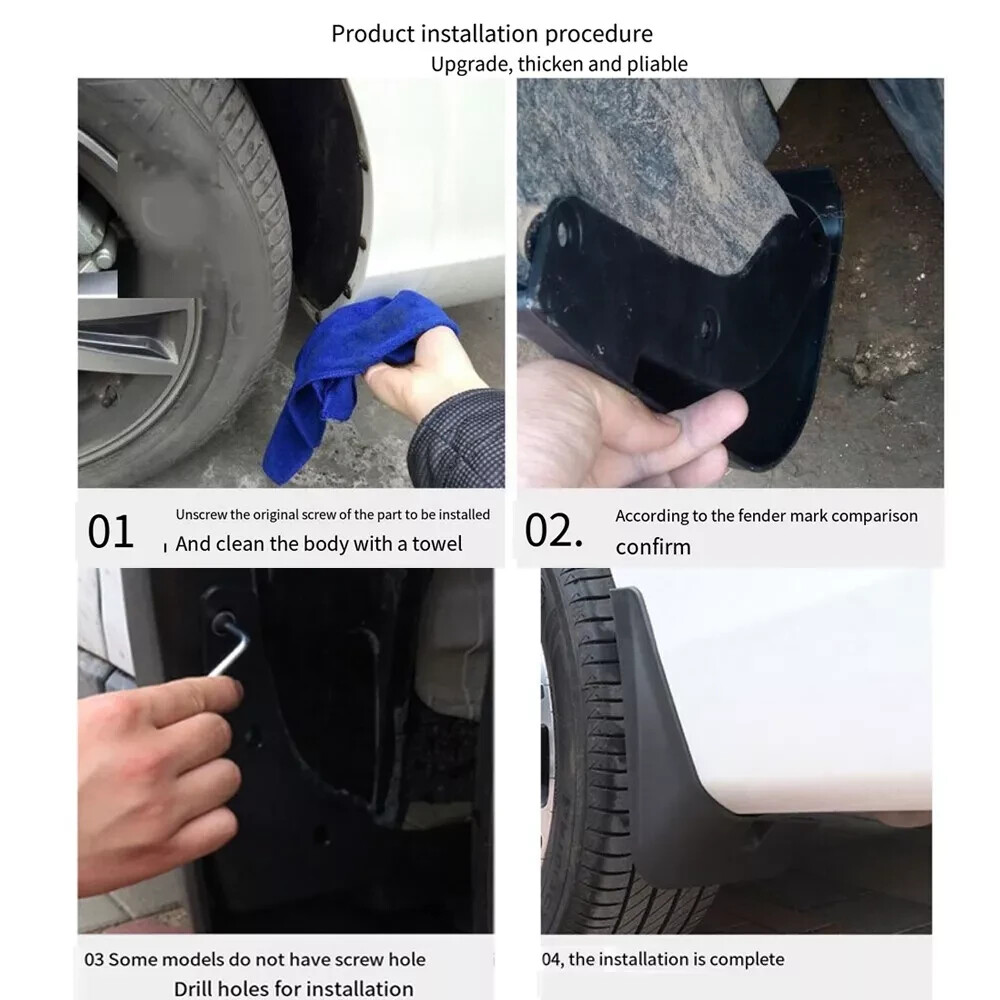 Product installation procedure
Upgrade, thicken and pliable

01 Unscrew the original screw of the part to be installed
And clean the body with a towel

02. According to the fender mark comparison
confirm

03 Some models do not have screw hole
Drill holes for installation

04, the installation is complete