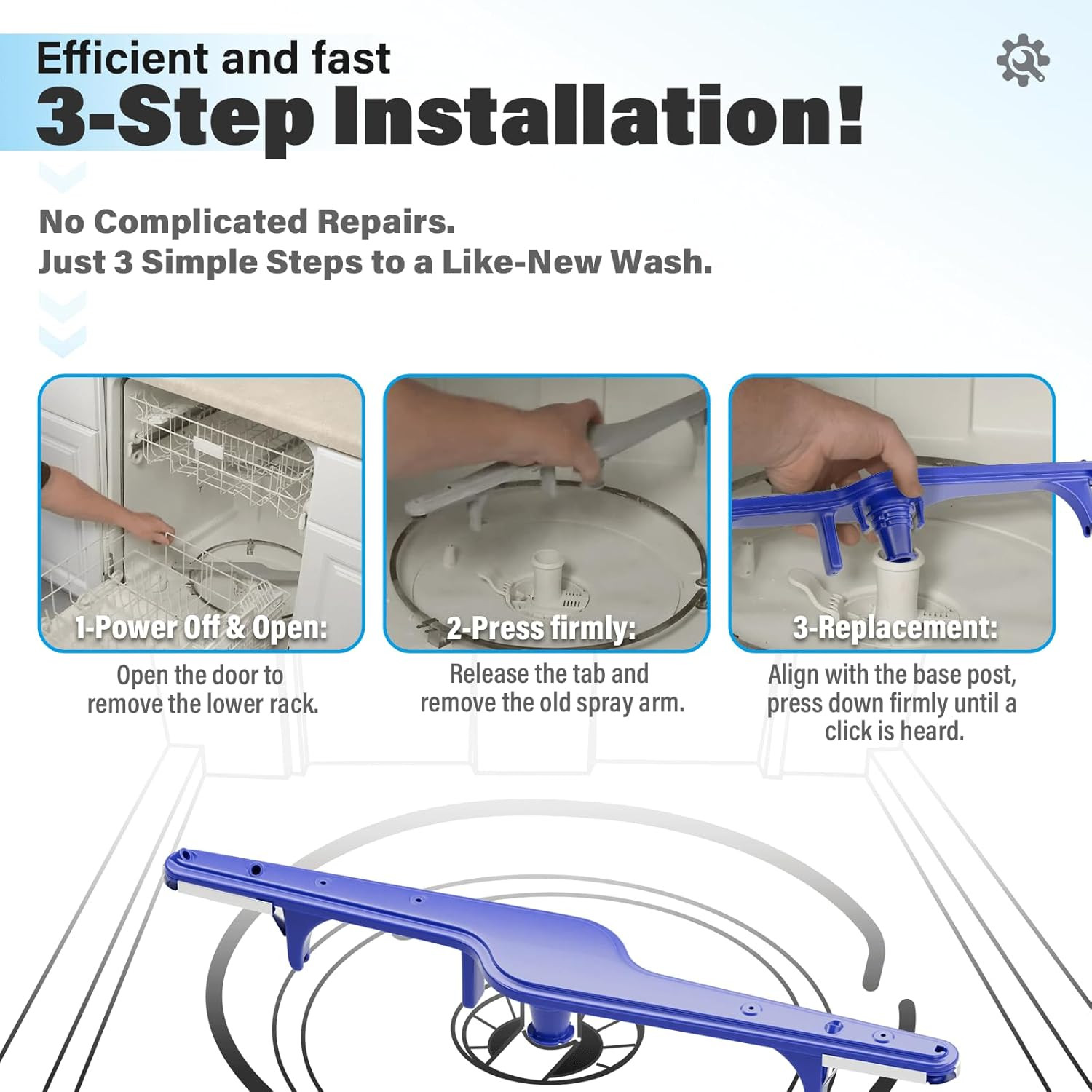 Efficient and fast
3-Step Installation!

No Complicated Repairs.
Just 3 Simple Steps to a Like-New Wash.

1-Power Off & Open:
Open the door to remove the lower rack.

2-Press firmly:
Release the tab and remove the old spray arm.

3-Replacement:
Align with the base post, press down firmly until a click is heard.