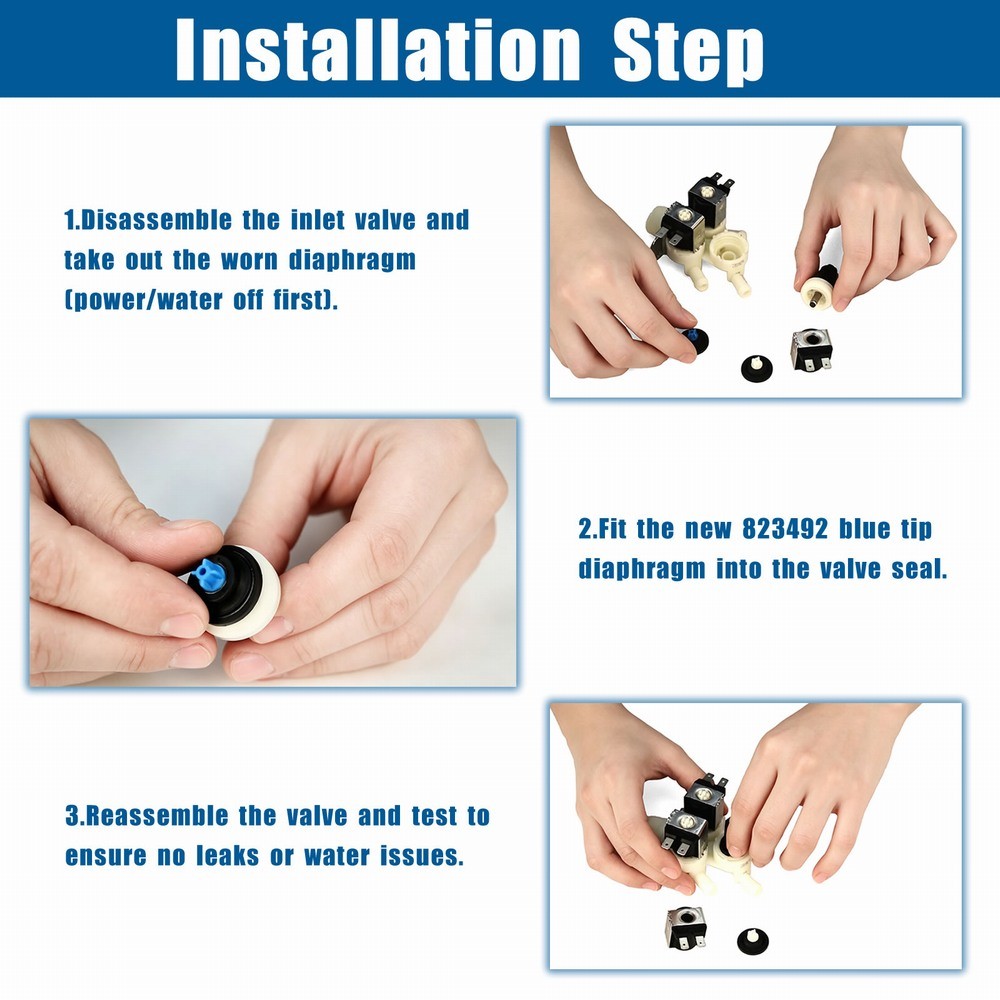 Installation Step

1.Disassemble the inlet valve and take out the worn diaphragm (power/water off first).

2.Fit the new 823492 blue tip diaphragm into the valve seal.

3.Reassemble the valve and test to ensure no leaks or water issues.