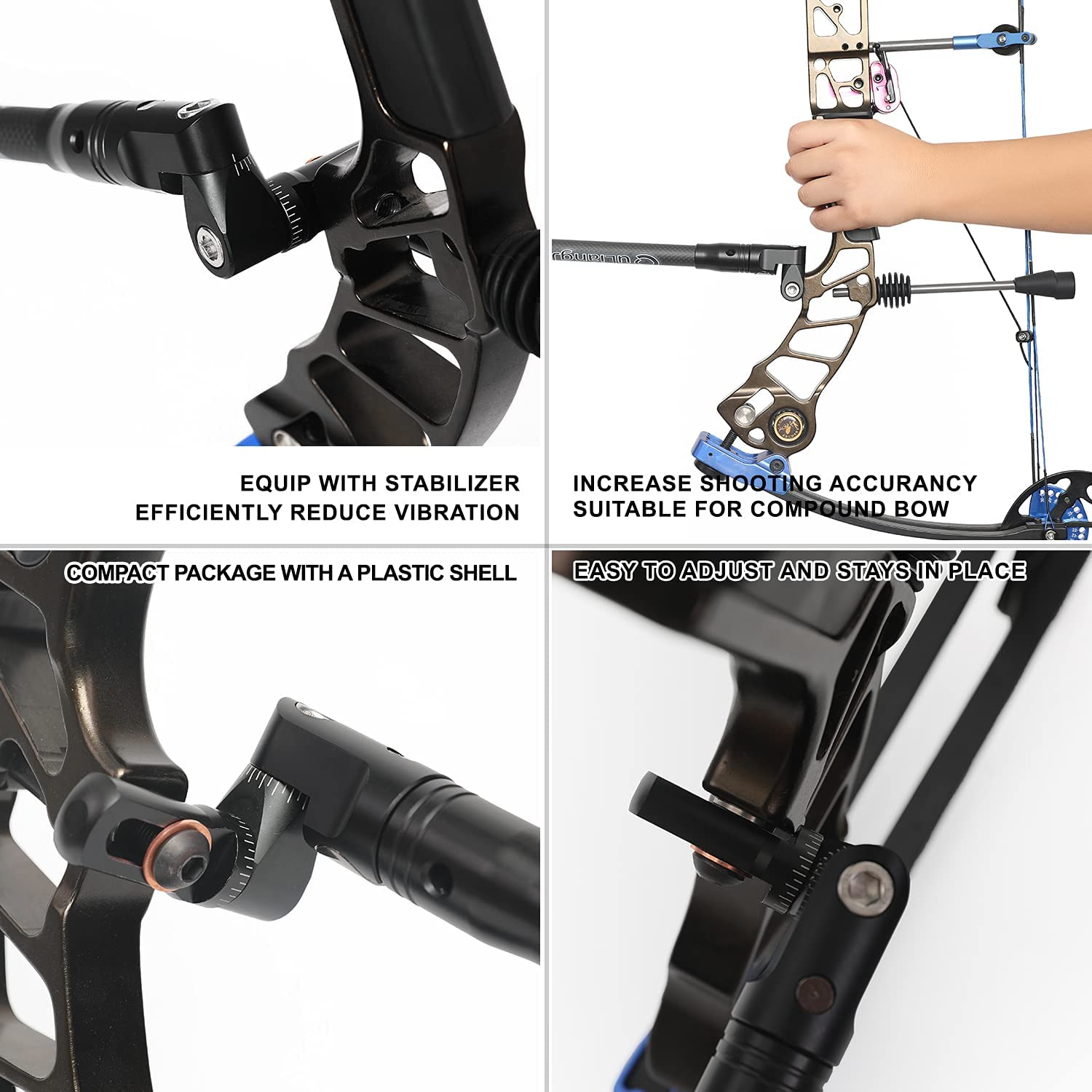 EQUIP WITH STABILIZER
EFFICIENTLY REDUCE VIBRATION

INCREASE SHOOTING ACCURANCY
SUITABLE FOR COMPOUND BOW

COMPACT PACKAGE WITH A PLASTIC SHELL

EASY TO ADJUST AND STAYS IN PLACE