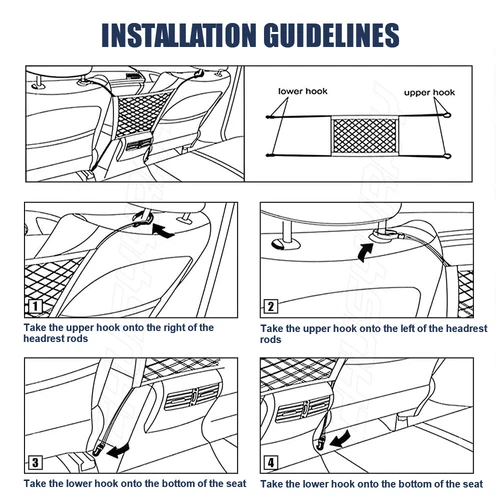 INSTALLATION GUIDELINES

lower hook

upper hook

1

Take the upper hook onto the right of the headrest rods

2

Take the upper hook onto the left of the headrest rods

3

Take the lower hook onto the bottom of the seat

4

Take the lower hook onto the bottom of the seat