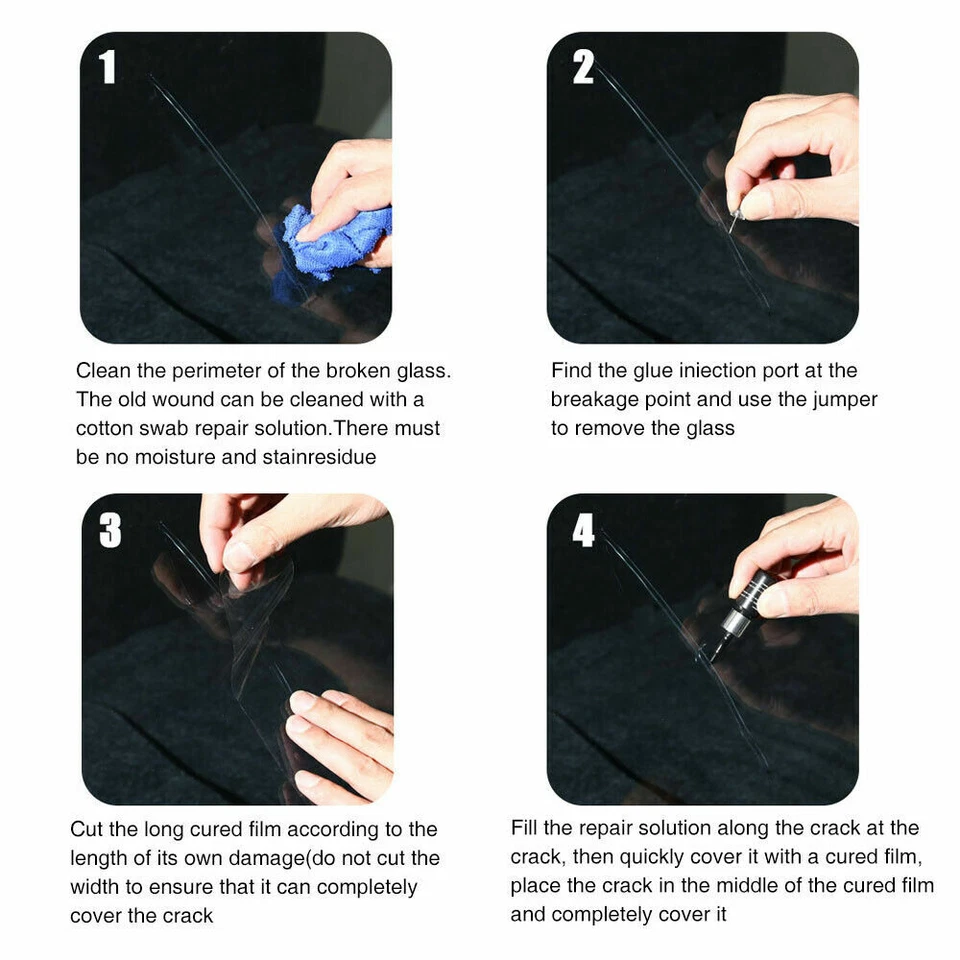 1

Clean the perimeter of the broken glass. The old wound can be cleaned with a cotton swab repair solution.There must be no moisture and stainresidue

2

Find the glue iniection port at the breakage point and use the jumper to remove the glass

3

Cut the long cured film according to the length of its own damage(do not cut the width to ensure that it can completely cover the crack

4

Fill the repair solution along the crack at the crack, then quickly cover it with a cured film, place the crack in the middle of the cured film and completely cover it