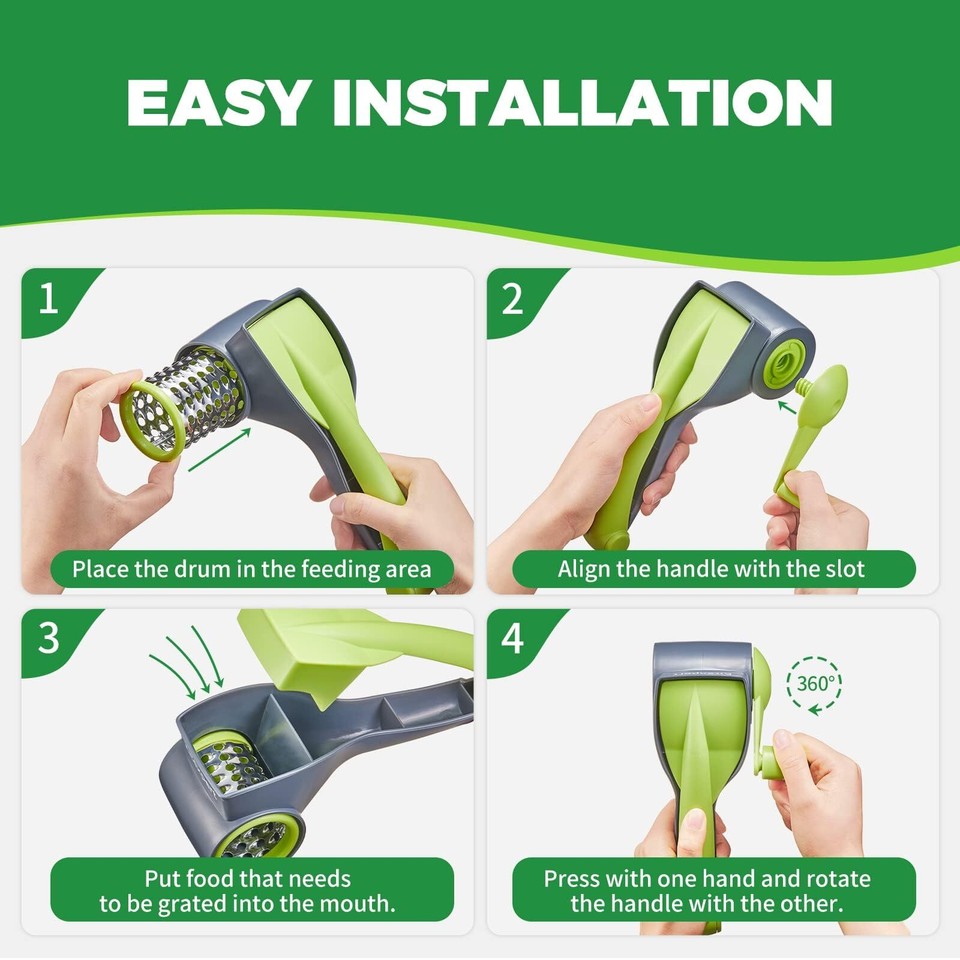 EASY INSTALLATION

1

Place the drum in the feeding area

2

Align the handle with the slot

3

Put food that needs to be grated into the mouth.

4

360°

Press with one hand and rotate the handle with the other.