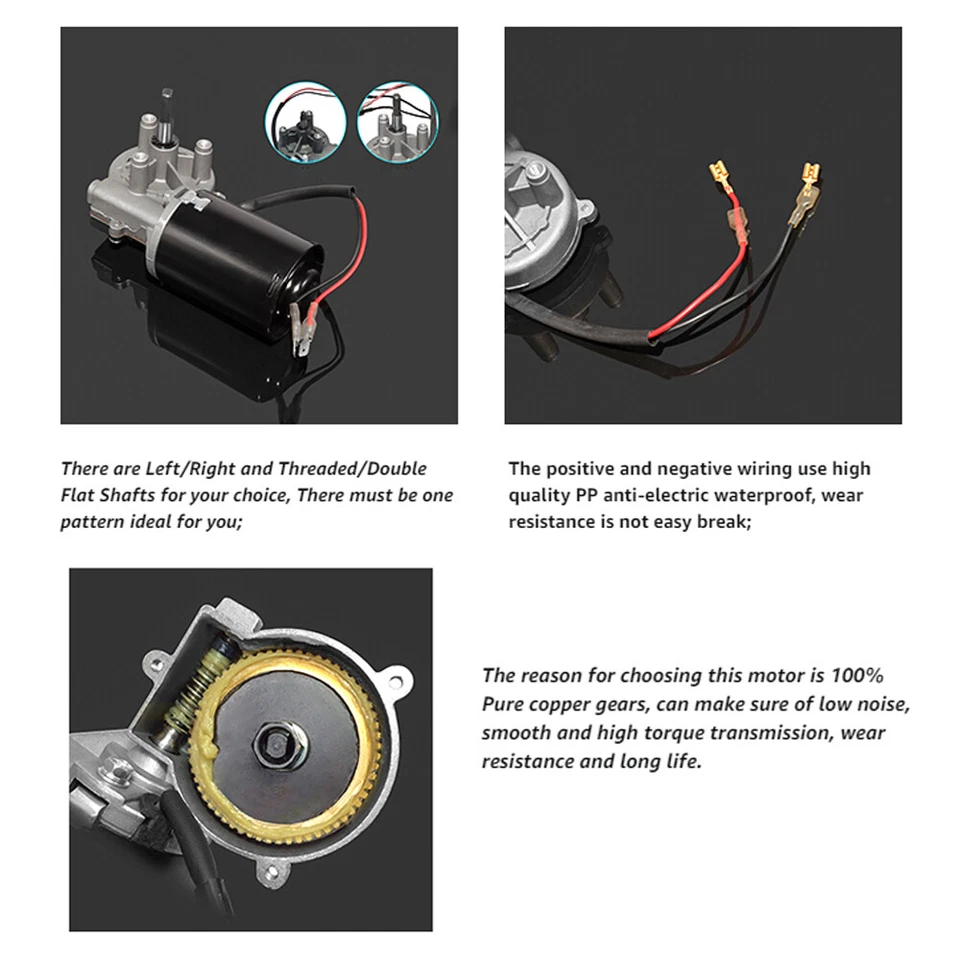 There are Left/Right and Threaded/Double Flat Shafts for your choice, There must be one pattern ideal for you;

The positive and negative wiring use high quality PP anti-electric waterproof, wear resistance is not easy break;

The reason for choosing this motor is 100% Pure copper gears, can make sure of low noise, smooth and high torque transmission, wear resistance and long life.