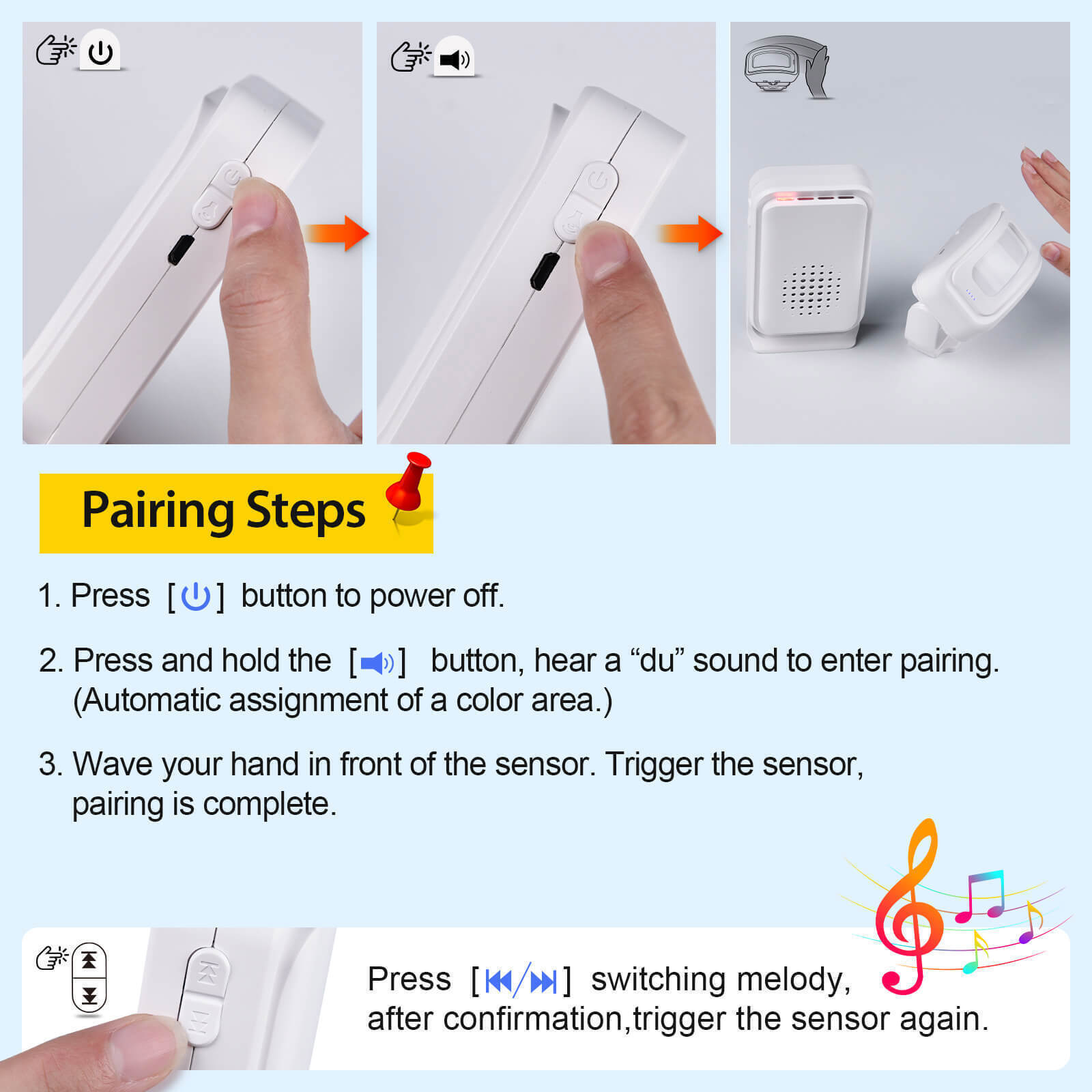 Pairing Steps

1. Press [ ] button to power off.

2. Press and hold the [ ] button, hear a “du” sound to enter pairing. (Automatic assignment of a color area.)

3. Wave your hand in front of the sensor. Trigger the sensor, pairing is complete.

Press [ / ] switching melody, after confirmation,trigger the sensor again.