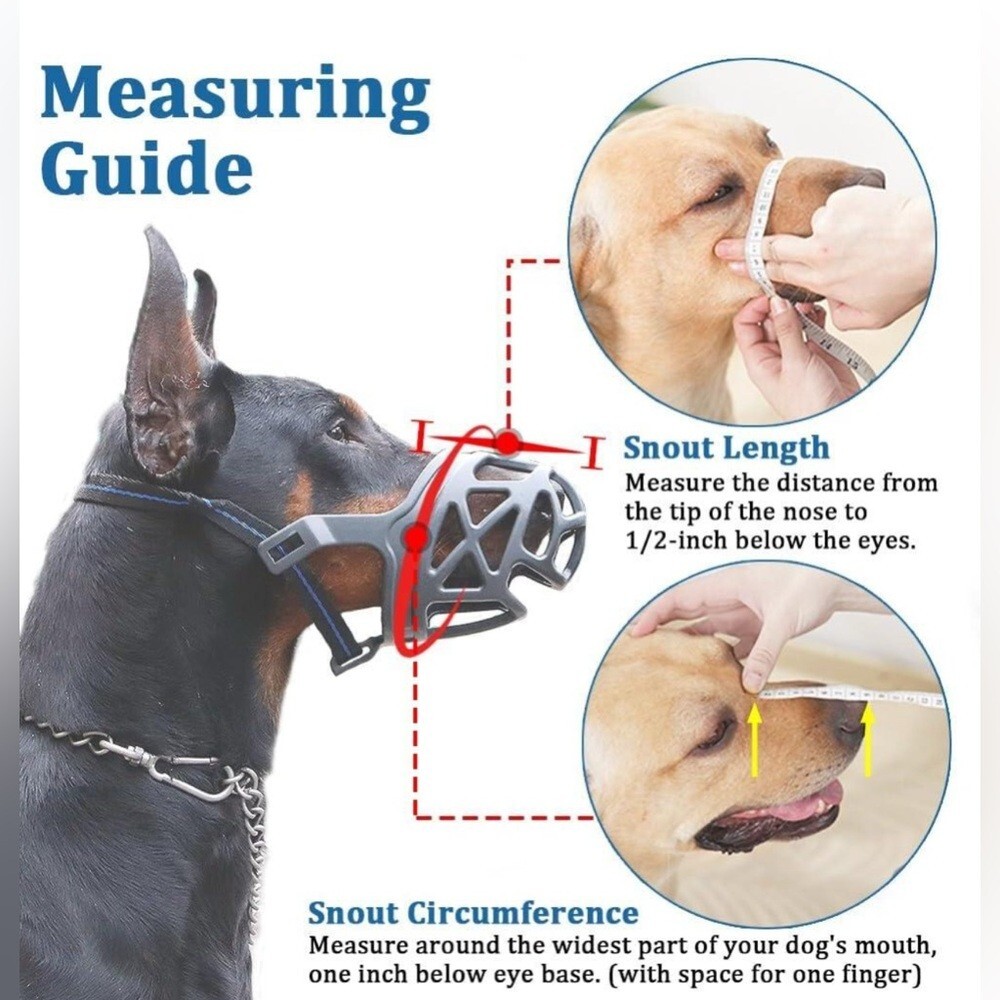 Measuring Guide

Snout Length
Measure the distance from the tip of the nose to 1/2-inch below the eyes.

Snout Circumference
Measure around the widest part of your dog's mouth, one inch below eye base. (with space for one finger)