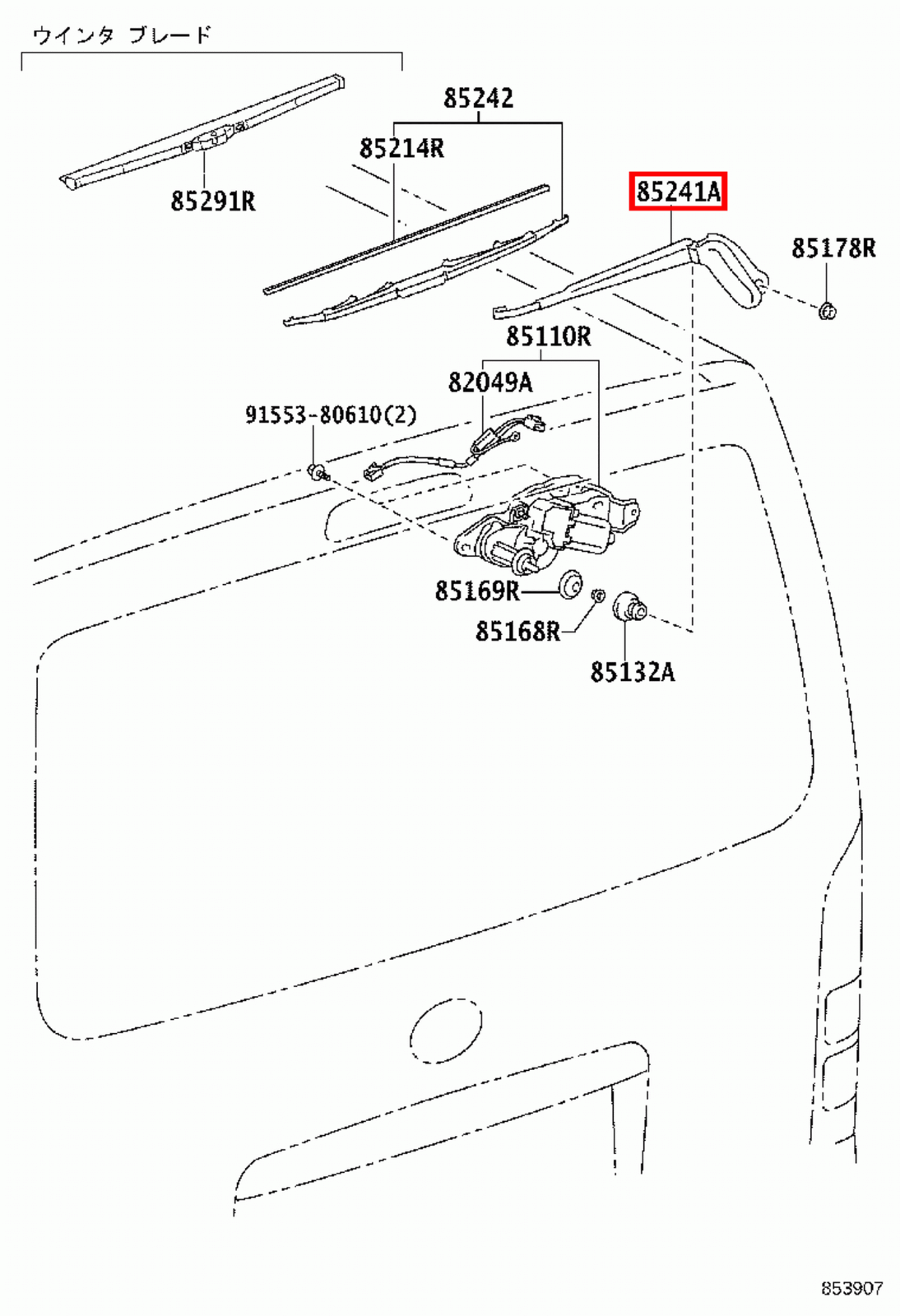 ウインタ ブレード

85242

85214R

85291R

85241A

85178R

85110R

82049A

91553-80610(2)

85169R

85168R

85132A

853907