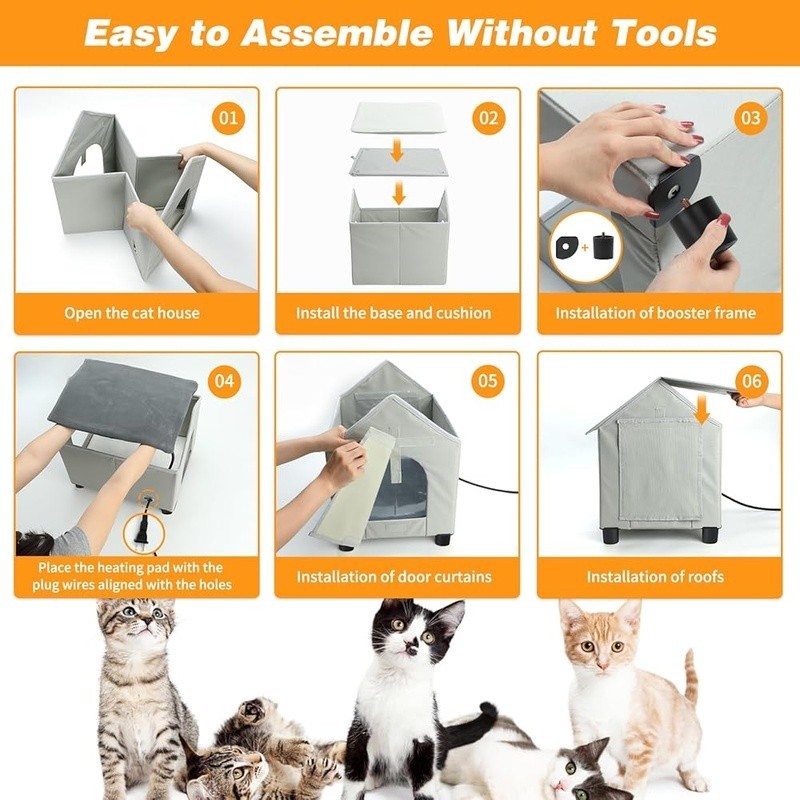 Easy to Assemble Without Tools

01
Open the cat house

02
Install the base and cushion

03
+
Installation of booster frame

04
Place the heating pad with the plug wires aligned with the holes

05
Installation of door curtains

06
Installation of roofs