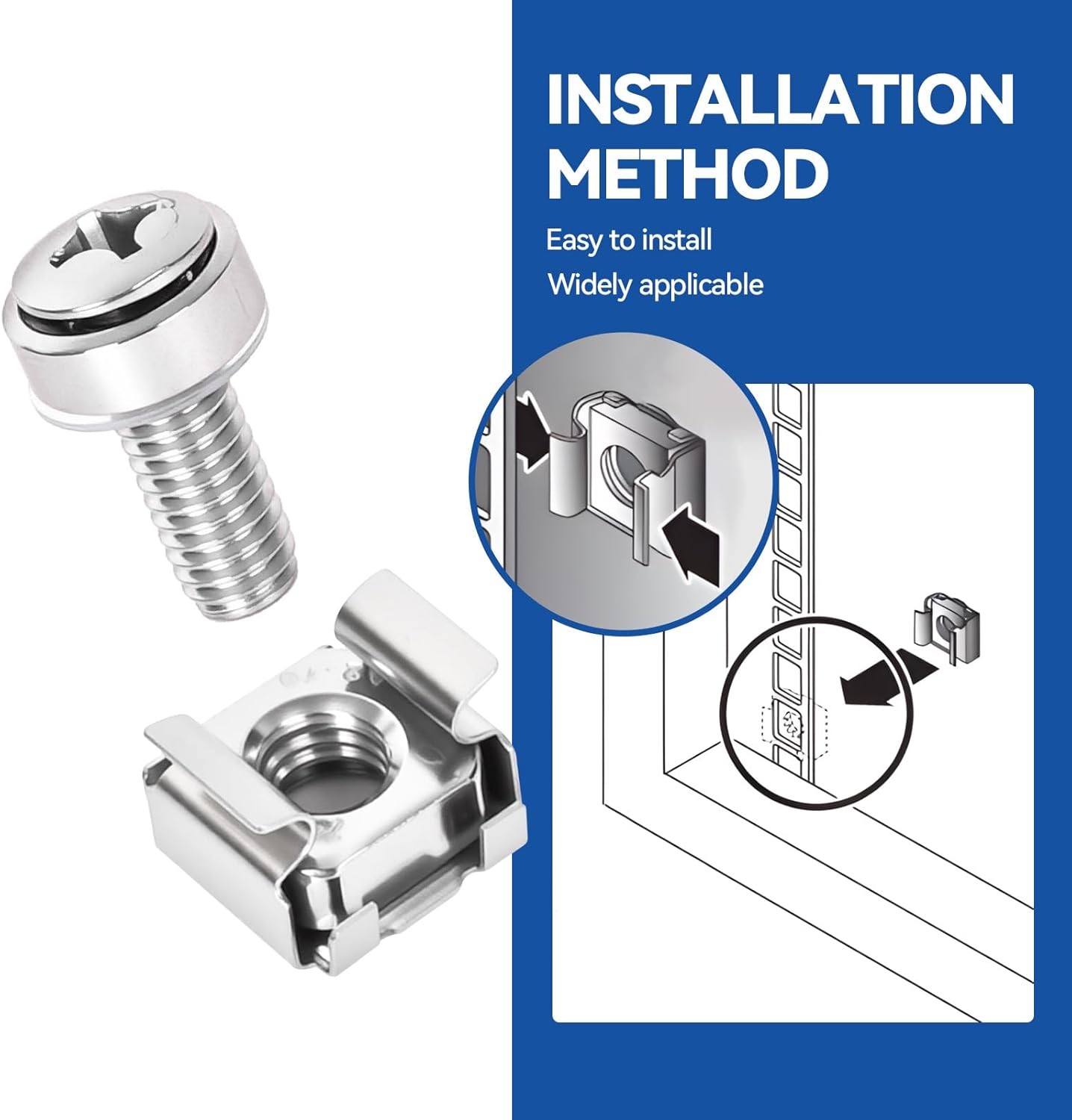 INSTALLATION METHOD

Easy to install

Widely applicable