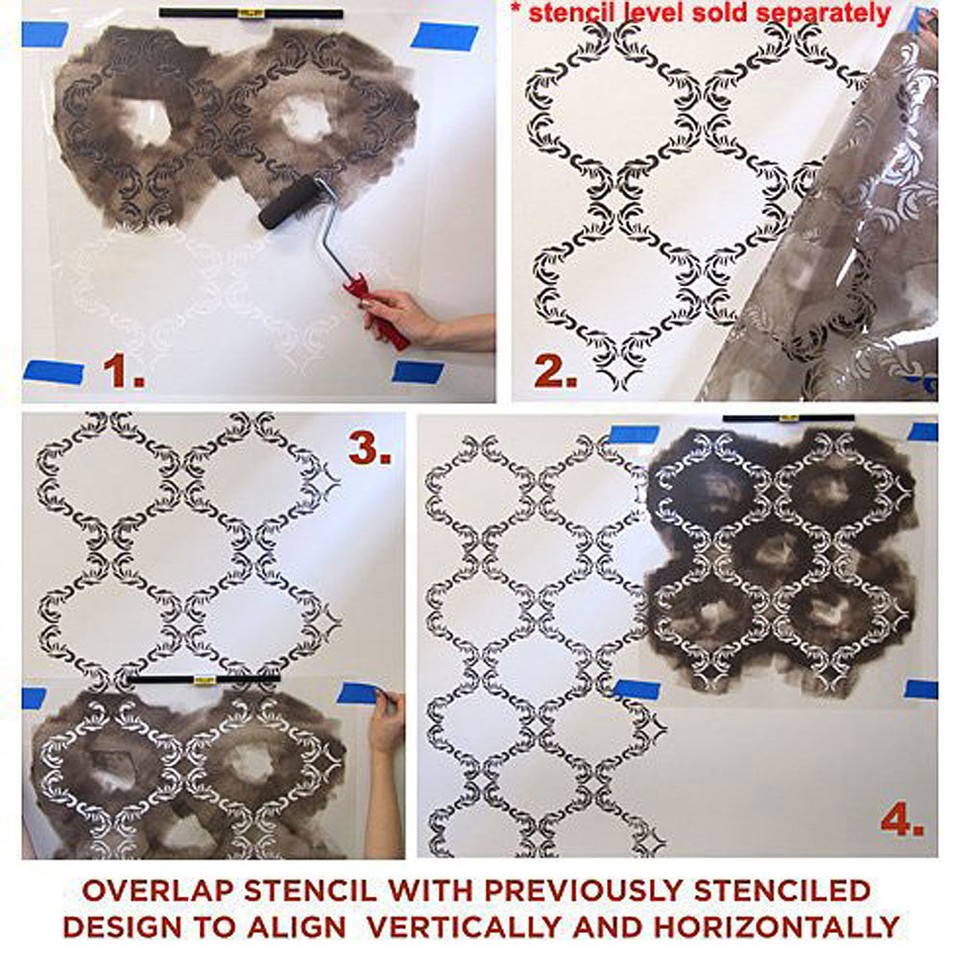 * stencil level sold separately

1.

2.

3.

4.

OVERLAP STENCIL WITH PREVIOUSLY STENCILED DESIGN TO ALIGN VERTICALLY AND HORIZONTALLY