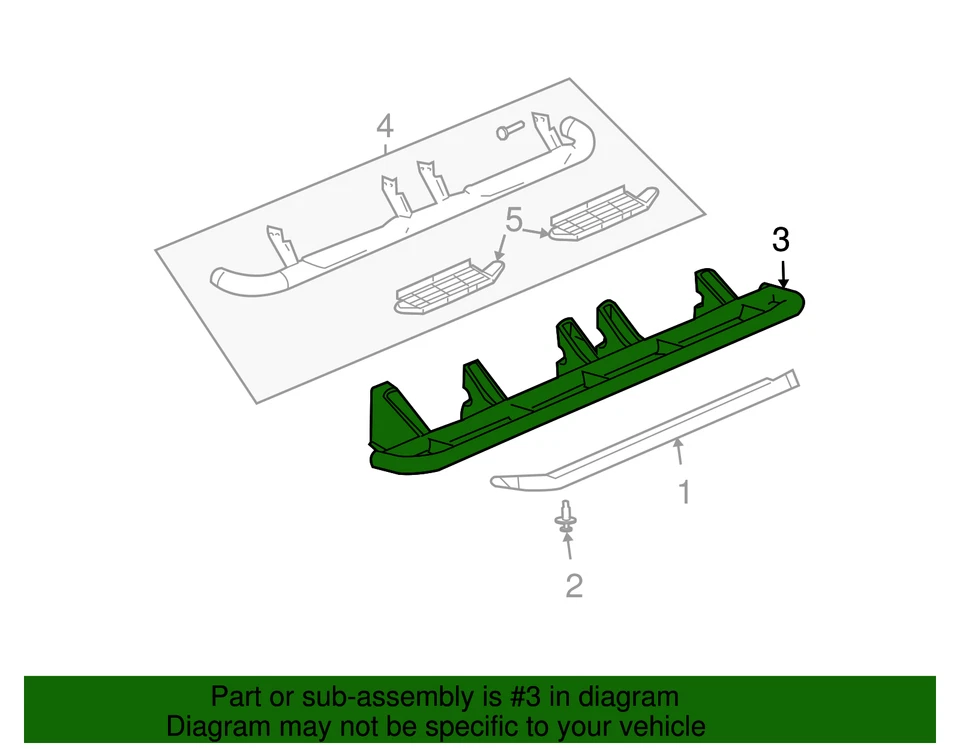 4
5
3
1
2
Part or sub-assembly is #3 in diagram
Diagram may not be specific to your vehicle