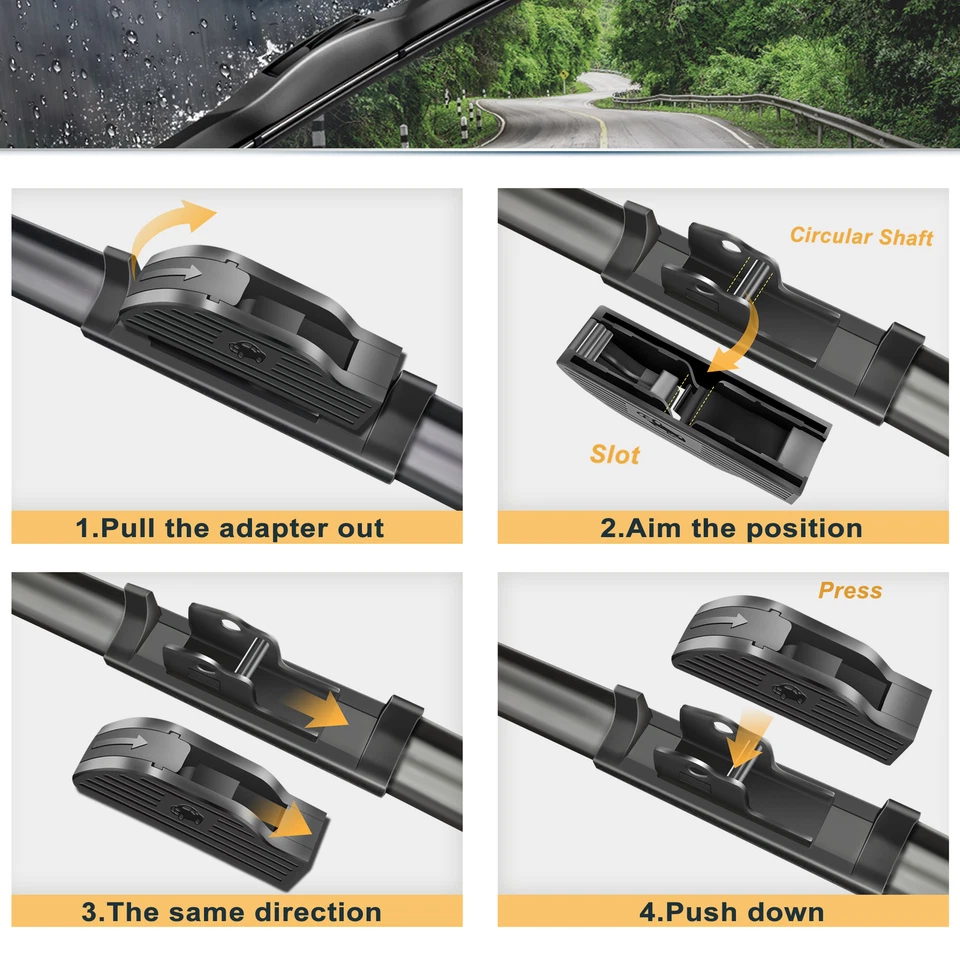 1.Pull the adapter out

Circular Shaft

Slot

2.Aim the position

3.The same direction

Press

4.Push down