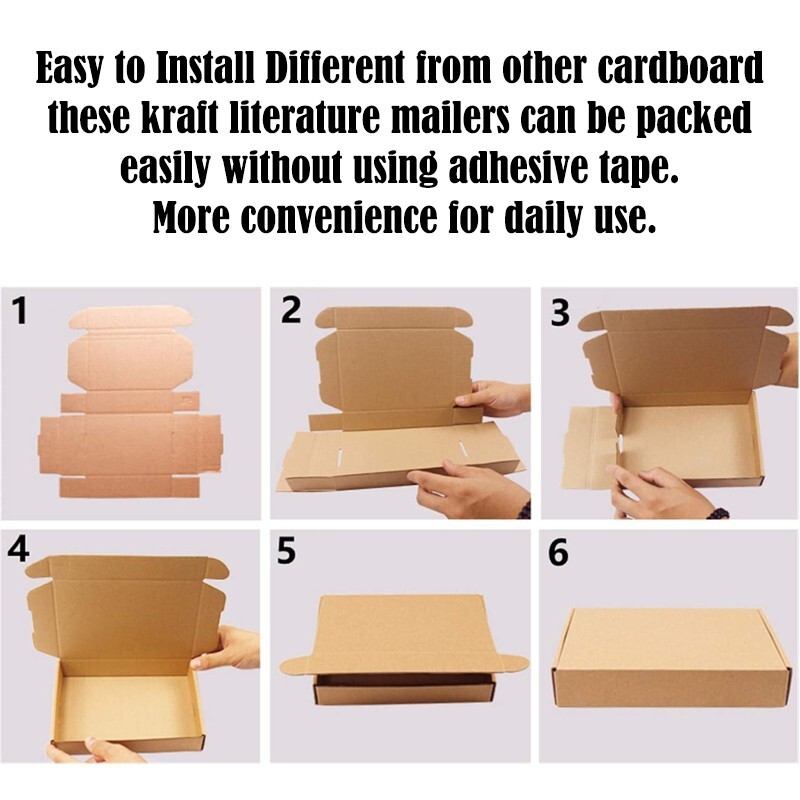 Easy to Install Different from other cardboard these kraft literature mailers can be packed easily without using adhesive tape. More convenience for daily use.

1

2

3

4

5

6