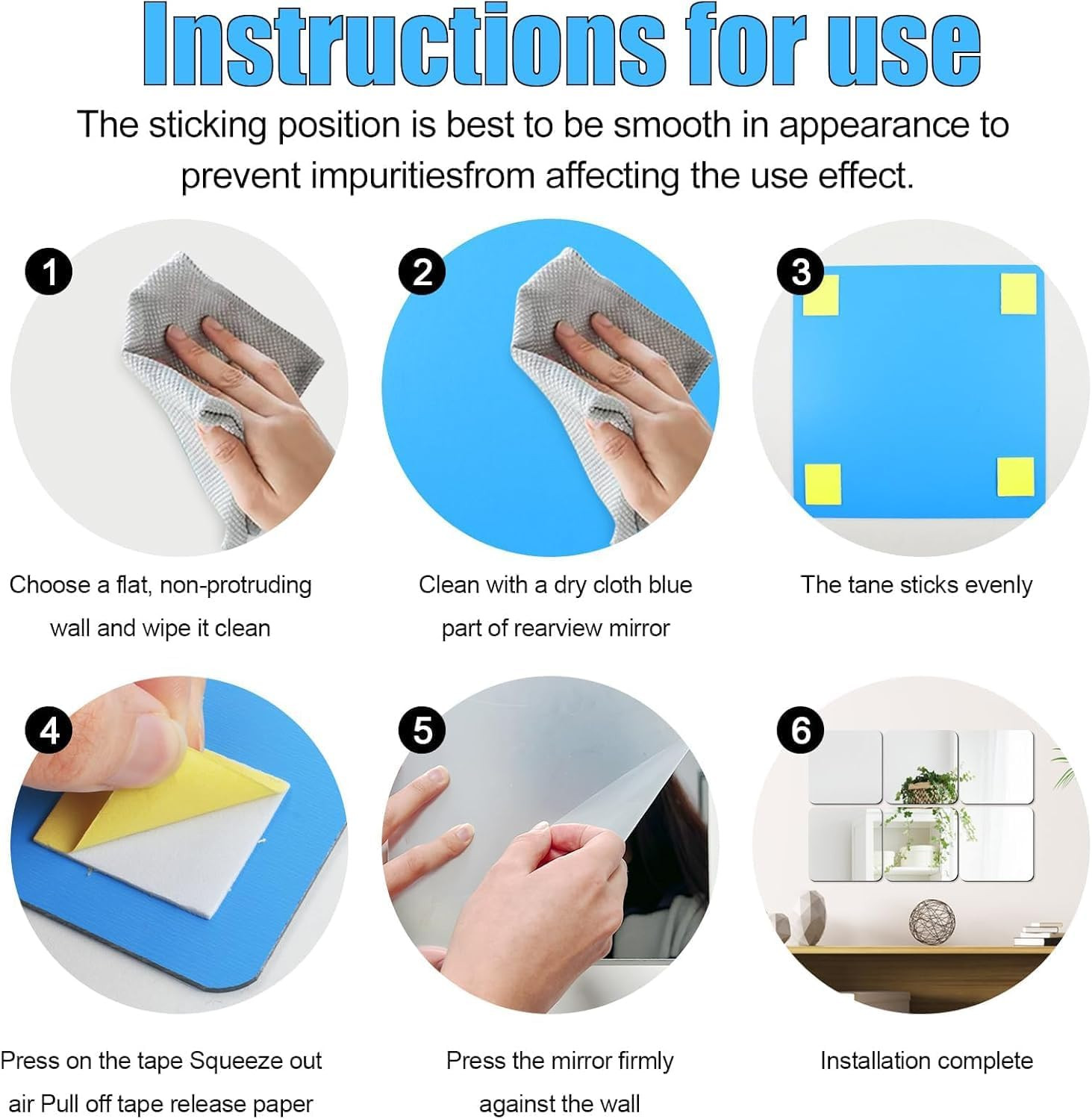 Instructions for use

The sticking position is best to be smooth in appearance to prevent impuritiesfrom affecting the use effect.

1

Choose a flat, non-protruding wall and wipe it clean

2

Clean with a dry cloth blue part of rearview mirror

3

The tane sticks evenly

4

Press on the tape Squeeze out air Pull off tape release paper

5

Press the mirror firmly against the wall

6

Installation complete