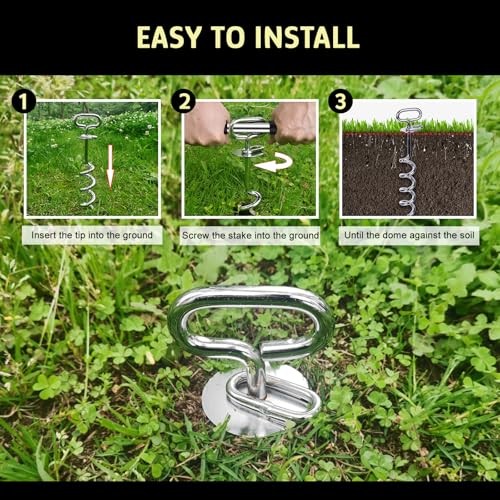 EASY TO INSTALL

1

Insert the tip into the ground

2

Screw the stake into the ground

3

Until the dome against the soil