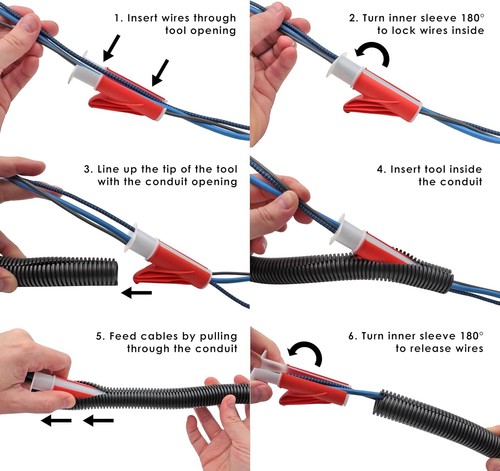 1. Insert wires through tool opening

2. Turn inner sleeve 180° to lock wires inside

3. Line up the tip of the tool with the conduit opening

4. Insert tool inside the conduit

5. Feed cables by pulling through the conduit

6. Turn inner sleeve 180° to release wires