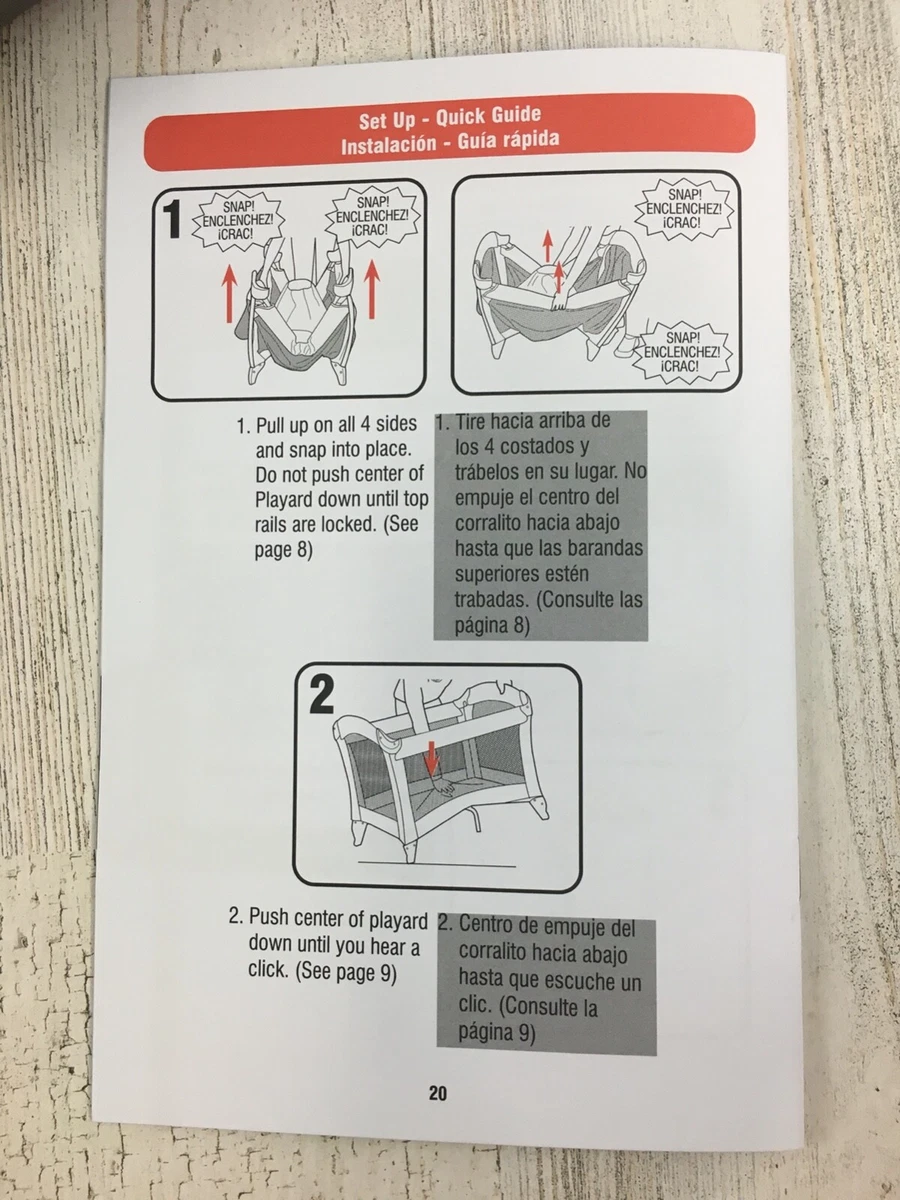 Set Up - Quick Guide
Instalación - Guía rápida

1

SNAP! ENCLENCHEZ! ¡CRAC!

SNAP! ENCLENCHEZ! ¡CRAC!

SNAP! ENCLENCHEZ! ¡CRAC!

SNAP! ENCLENCHEZ! ¡CRAC!

1. Pull up on all 4 sides and snap into place. Do not push center of Playard down until top rails are locked. (See page 8)

1. Tire hacia arriba de los 4 costados y trábelos en su lugar. No empuje el centro del corralito hacia abajo hasta que las barandas superiores estén trabadas. (Consulte las página 8)

2

2. Push center of playard down until you hear a click. (See page 9)

2. Centro de empuje del corralito hacia abajo hasta que escuche un clic. (Consulte la página 9)

20