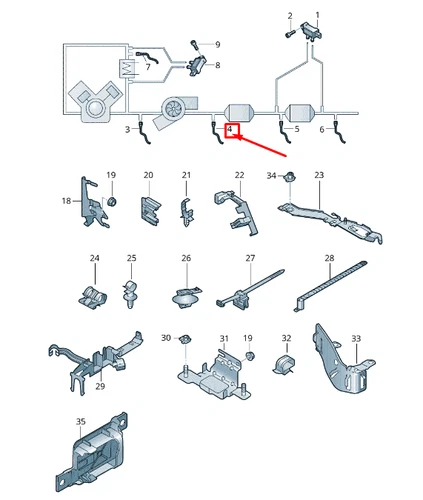 2
1
9
7
8
3
4
5
6
19
20
21
22
34
23
18
24
25
26
27
28
30
31
19
32
33
29
35