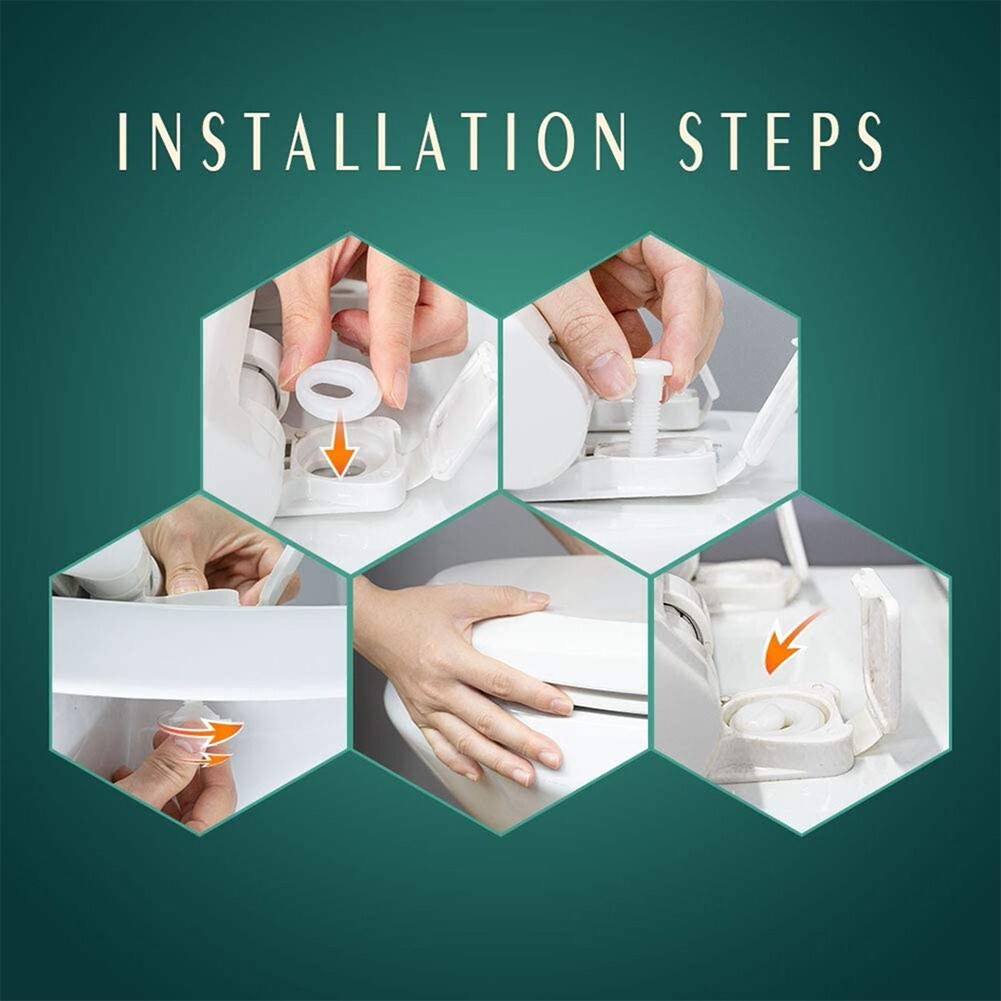 INSTALLATION STEPS