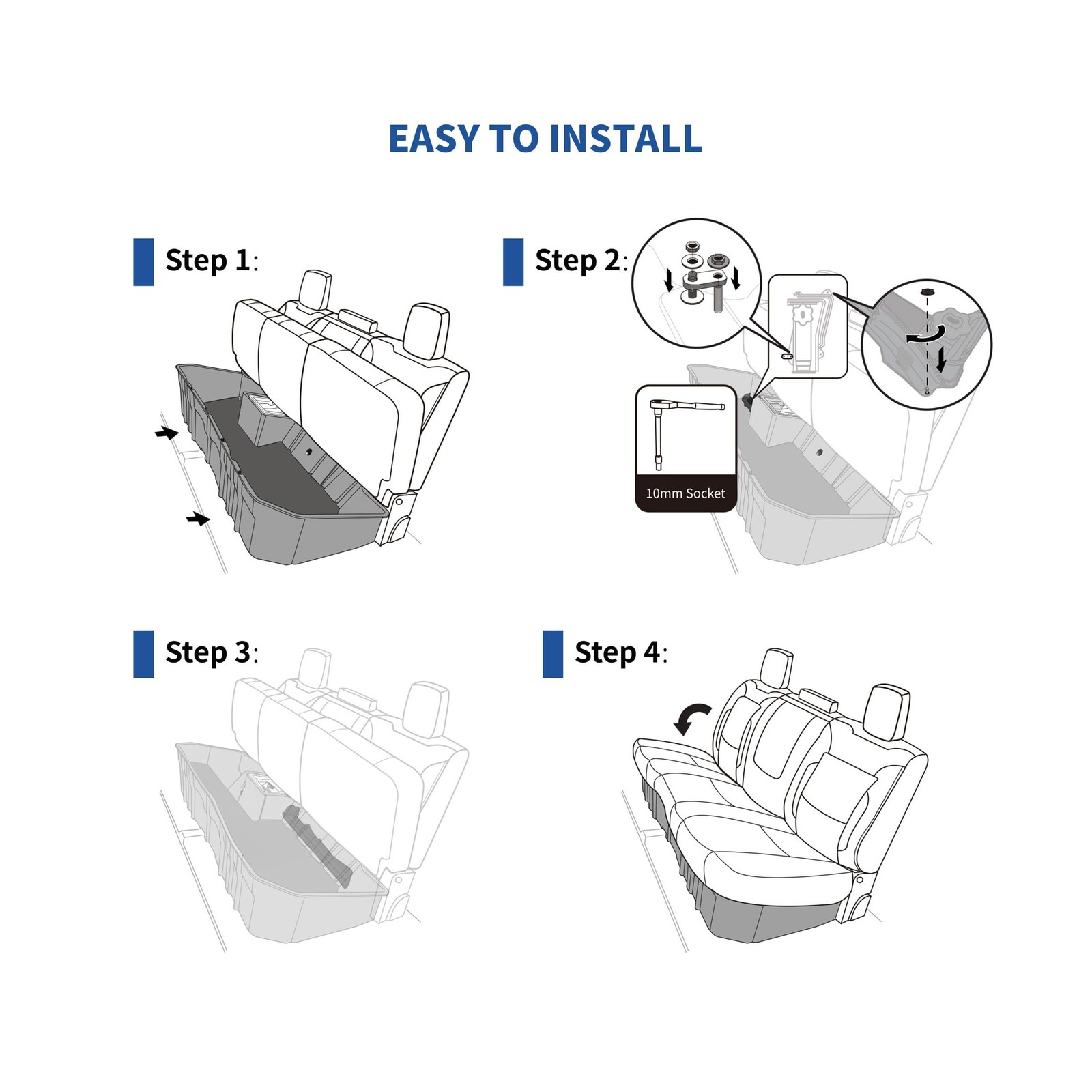 EASY TO INSTALL

Step 1:

Step 2:

10mm Socket

Step 3:

Step 4: