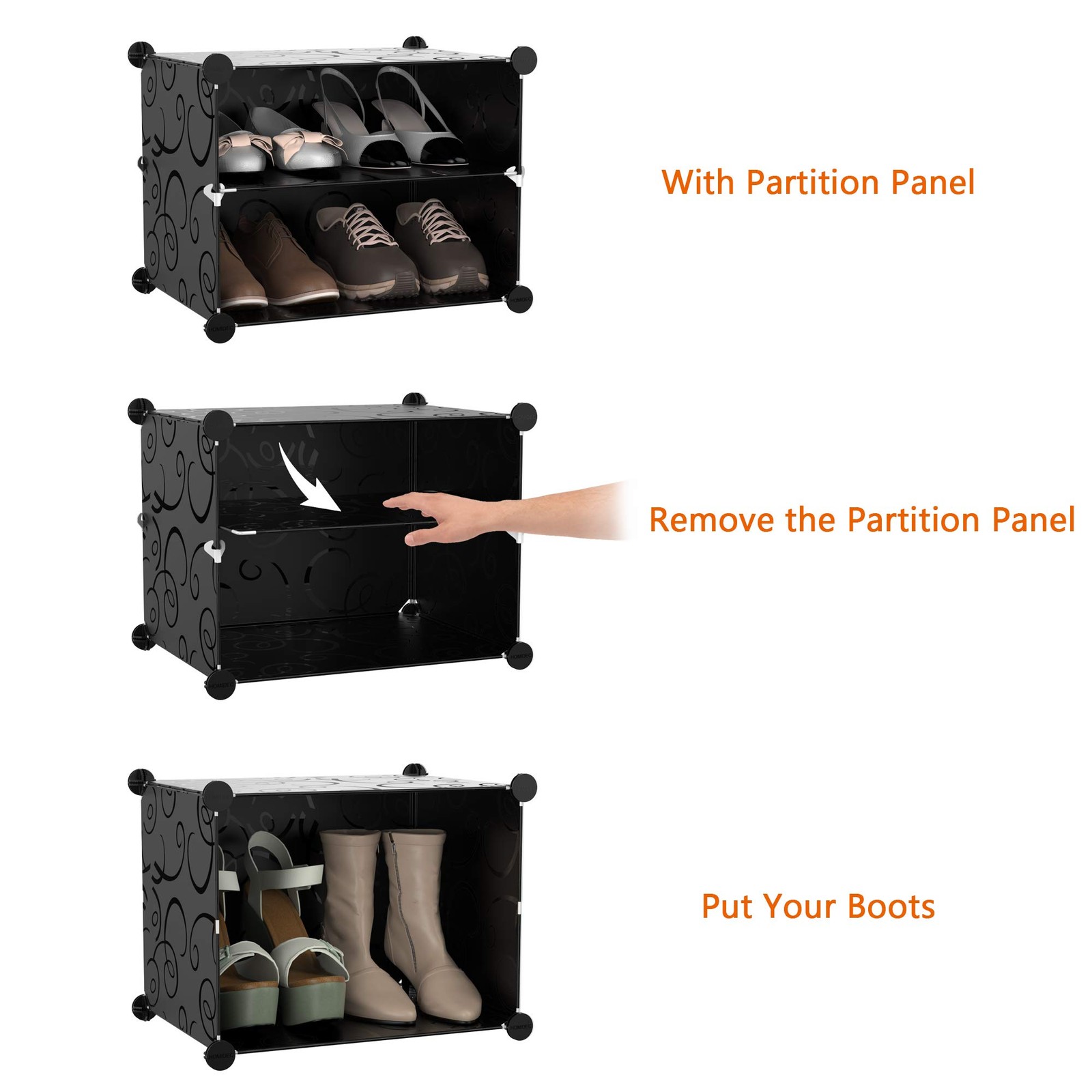 With Partition Panel

Remove the Partition Panel

Put Your Boots