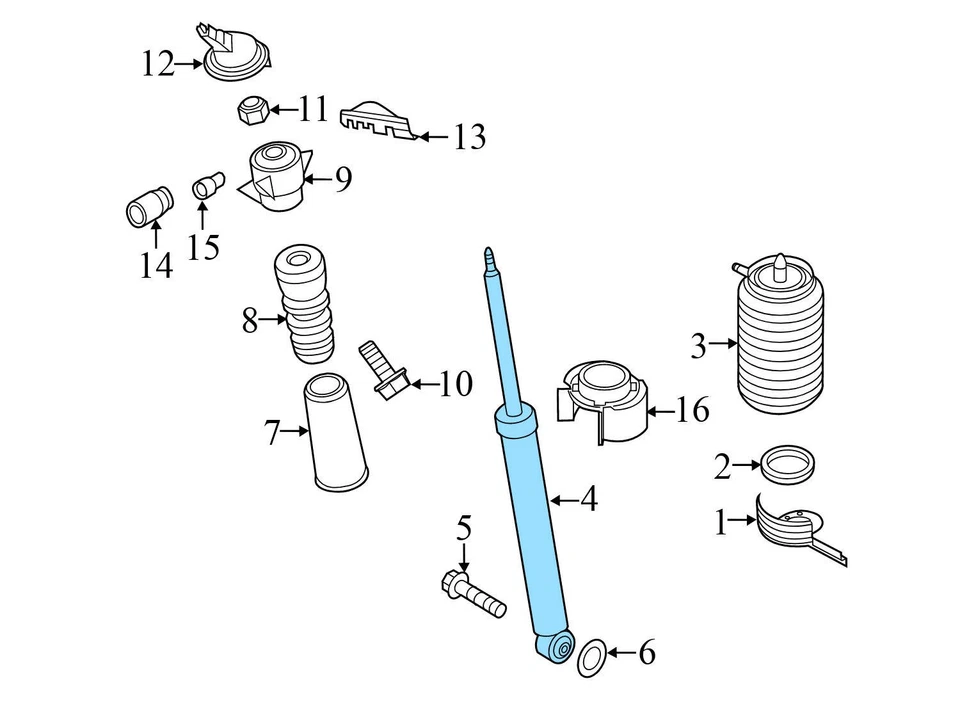 12
11
13
9
14
15
8
10
7
3
16
2
4
1
5
6