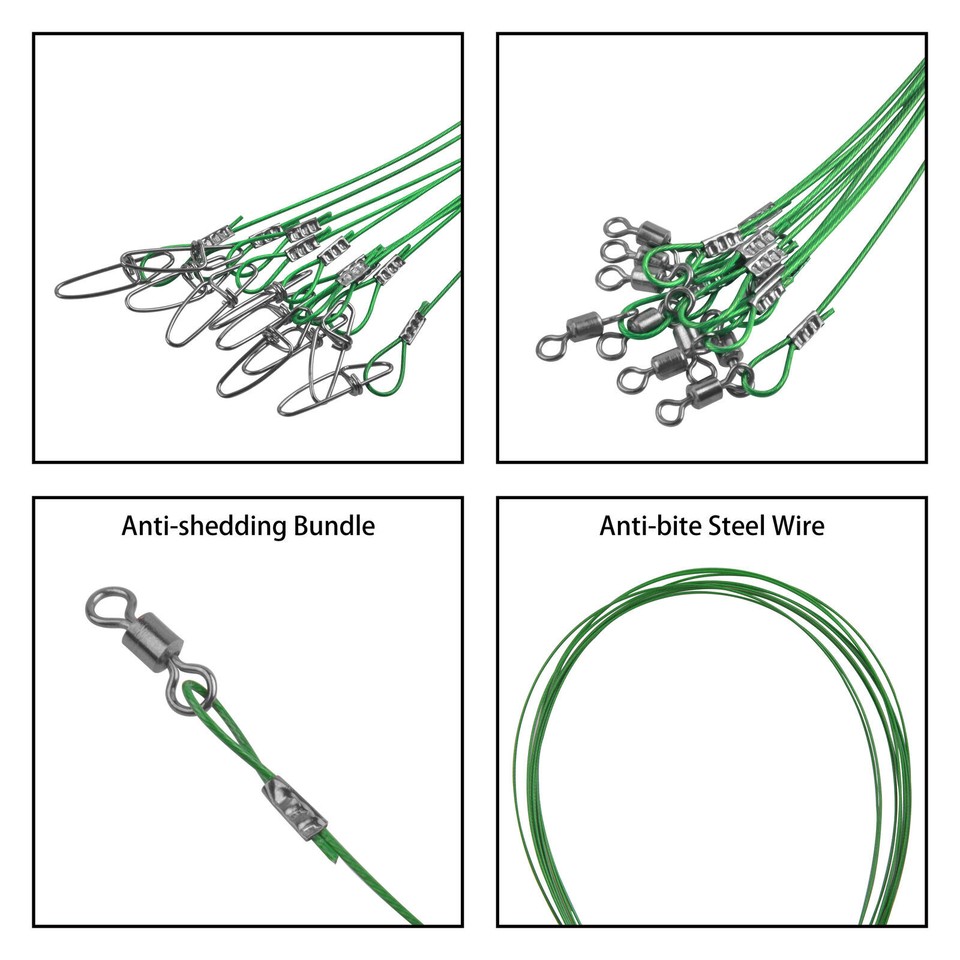 Anti-shedding Bundle

Anti-bite Steel Wire