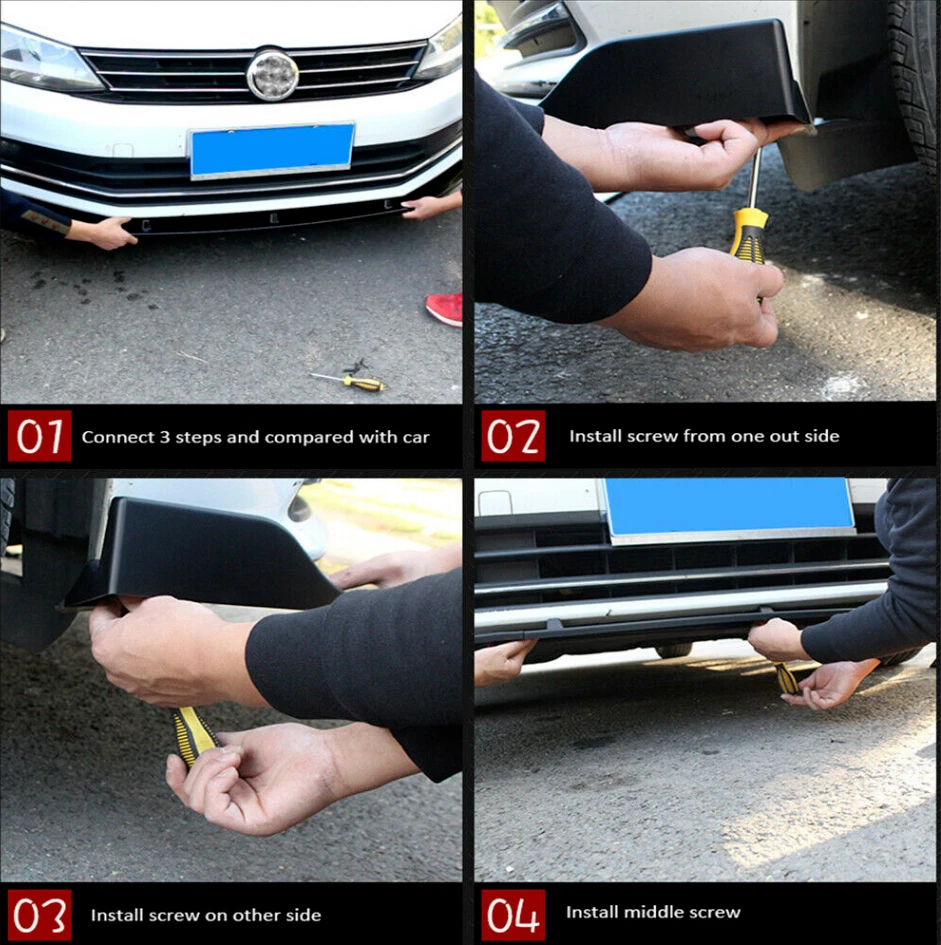 01 Connect 3 steps and compared with car

02 Install screw from one out side

03 Install screw on other side

04 Install middle screw