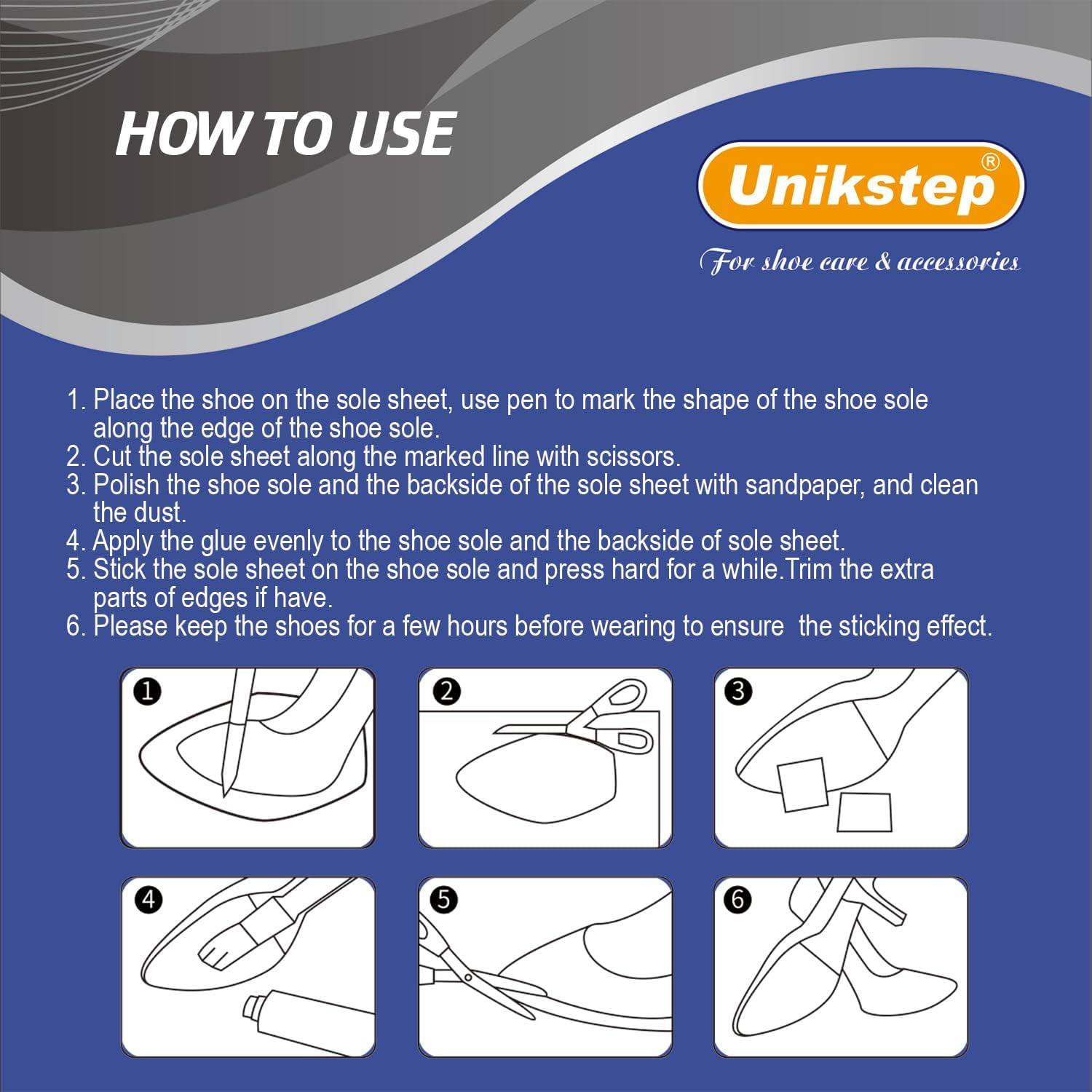 HOW TO USE

Unikstep®

For shoe care & accessories

1. Place the shoe on the sole sheet, use pen to mark the shape of the shoe sole along the edge of the shoe sole.
2. Cut the sole sheet along the marked line with scissors.
3. Polish the shoe sole and the backside of the sole sheet with sandpaper, and clean the dust.
4. Apply the glue evenly to the shoe sole and the backside of sole sheet.
5. Stick the sole sheet on the shoe sole and press hard for a while.Trim the extra parts of edges if have.
6. Please keep the shoes for a few hours before wearing to ensure  the sticking effect.

1

2

3

4

5

6