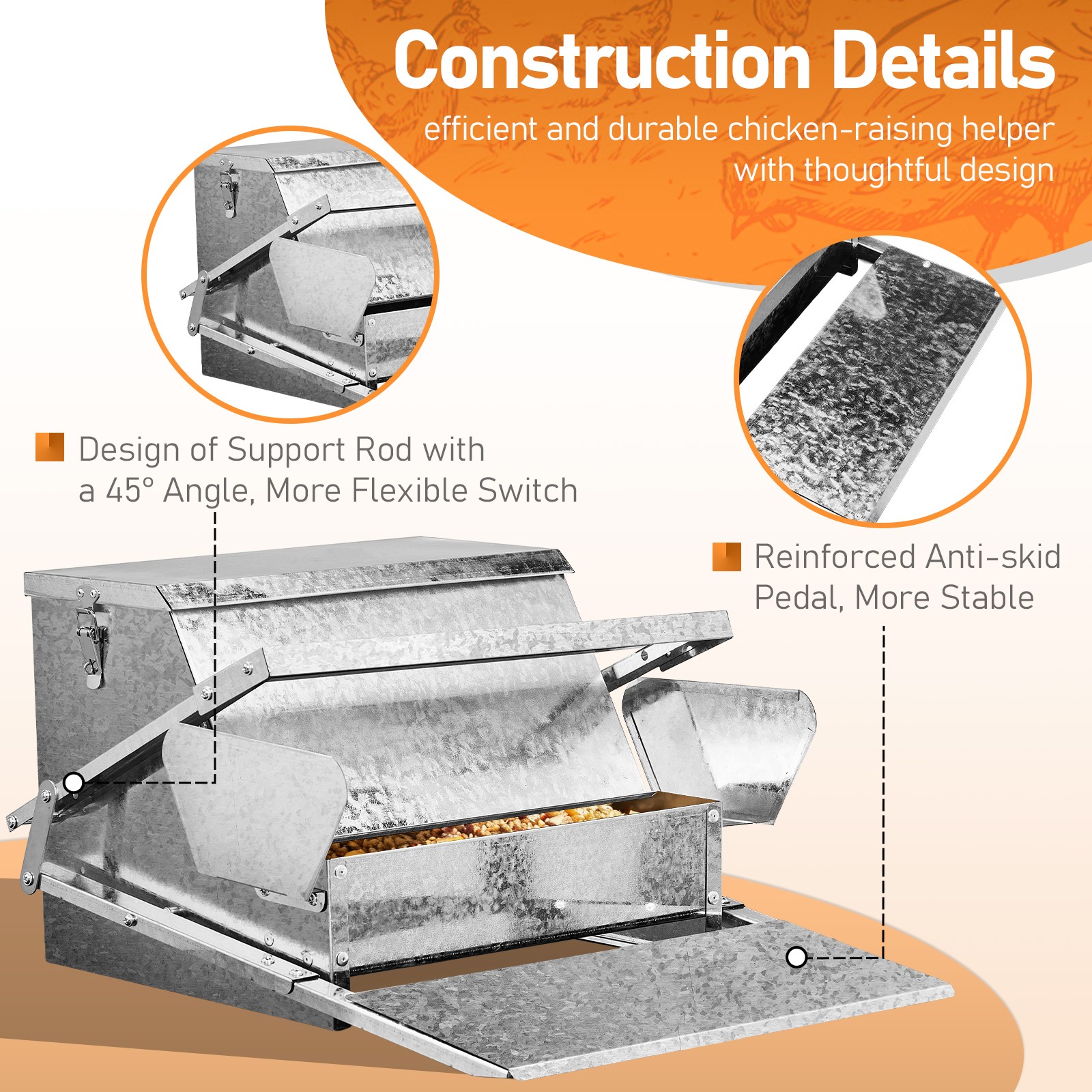 Construction Details

efficient and durable chicken-raising helper with thoughtful design

Design of Support Rod with a 45° Angle, More Flexible Switch

Reinforced Anti-skid Pedal, More Stable