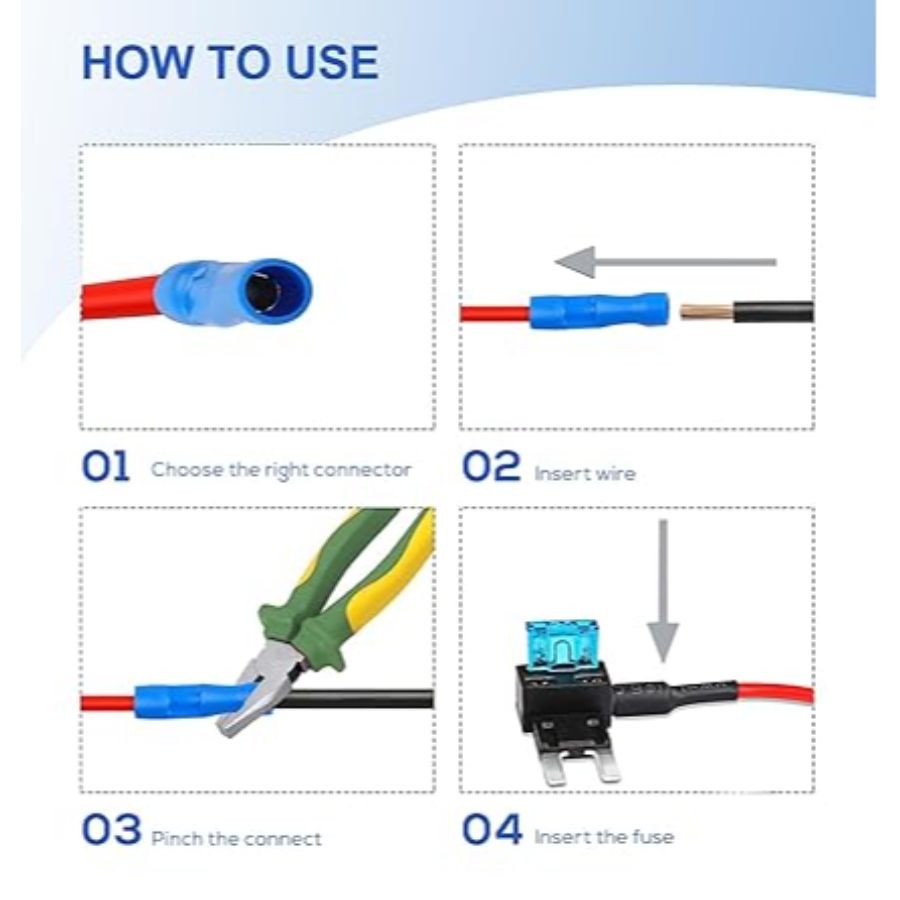 HOW TO USE

01 Choose the right connector

02 Insert wire

03 Pinch the connect

04 Insert the fuse