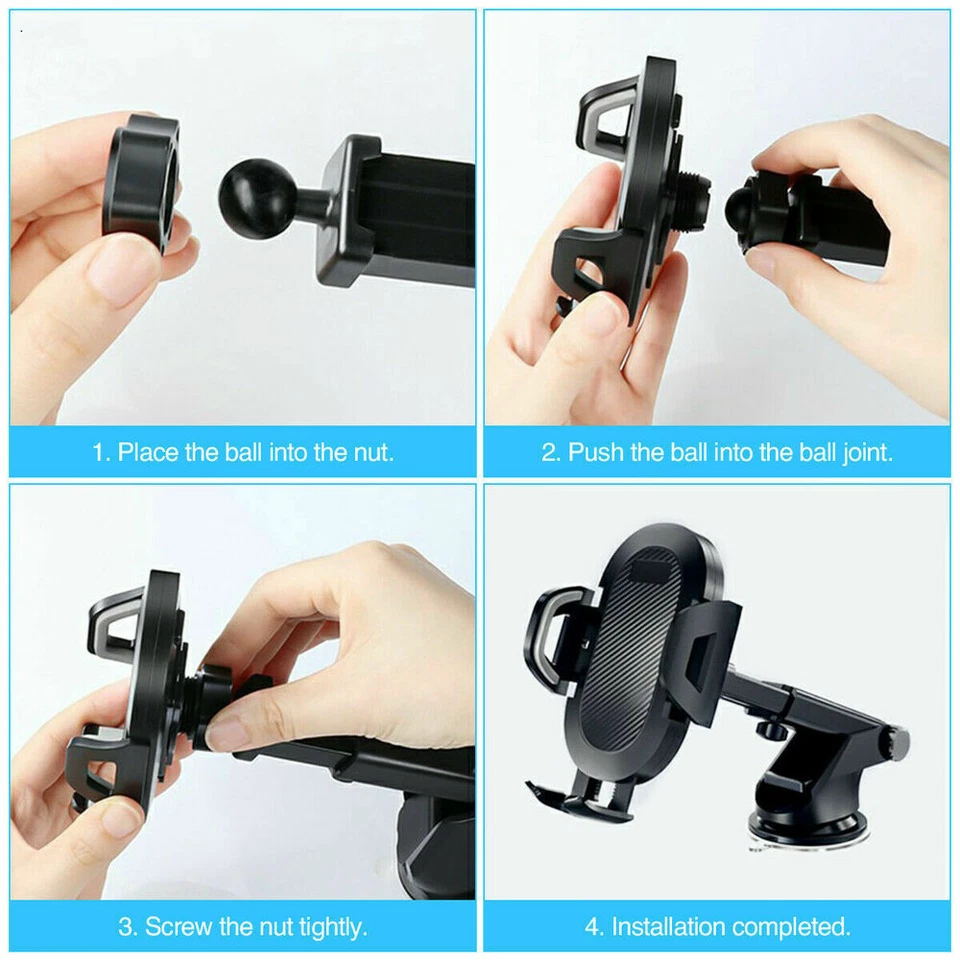 1. Place the ball into the nut.

2. Push the ball into the ball joint.

3. Screw the nut tightly.

4. Installation completed.