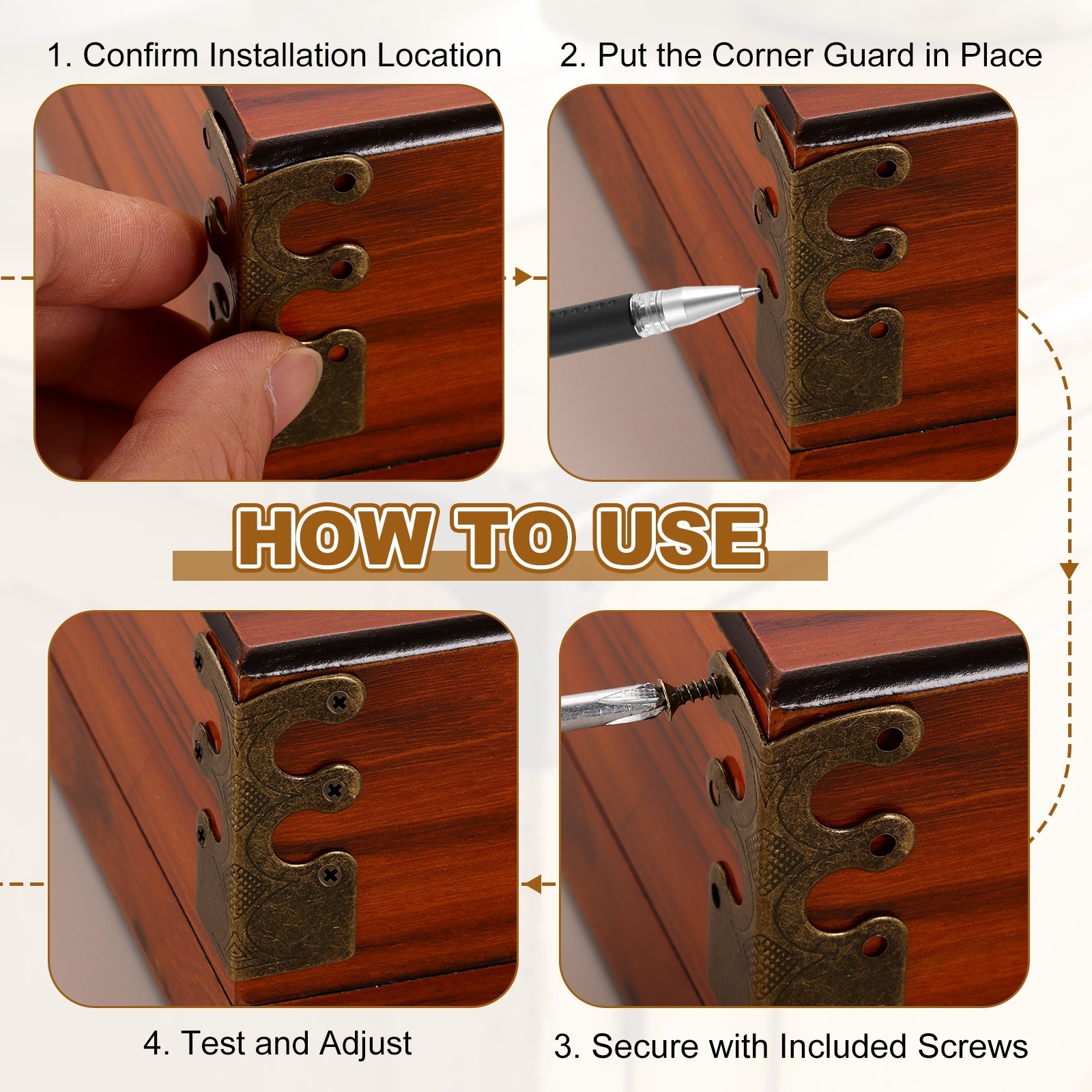 1. Confirm Installation Location

2. Put the Corner Guard in Place

HOW TO USE

4. Test and Adjust

3. Secure with Included Screws